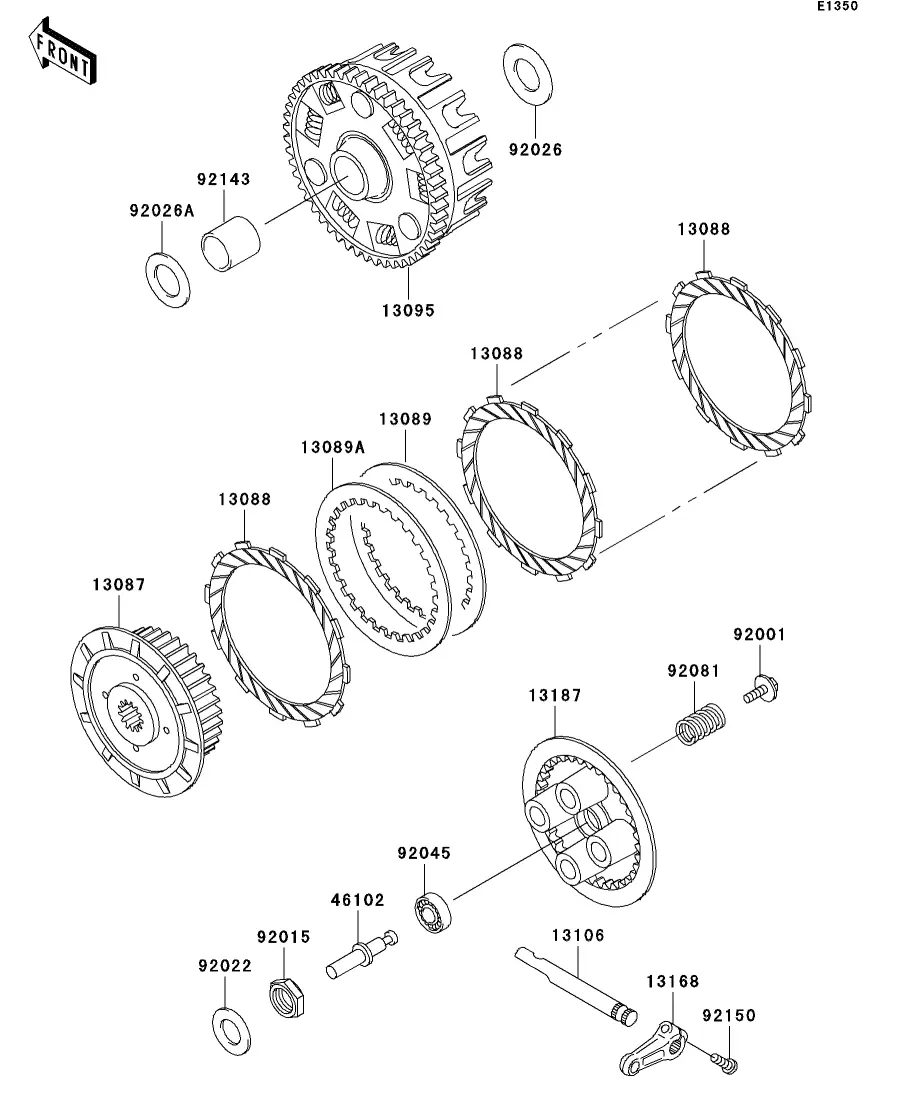 E1350

FRONT

92026

92143

92026A

13095

13088

13088

13089

13089A

13088

13087

92001

92081

13187

92045

46102

92015

92022

13106

13168

92150