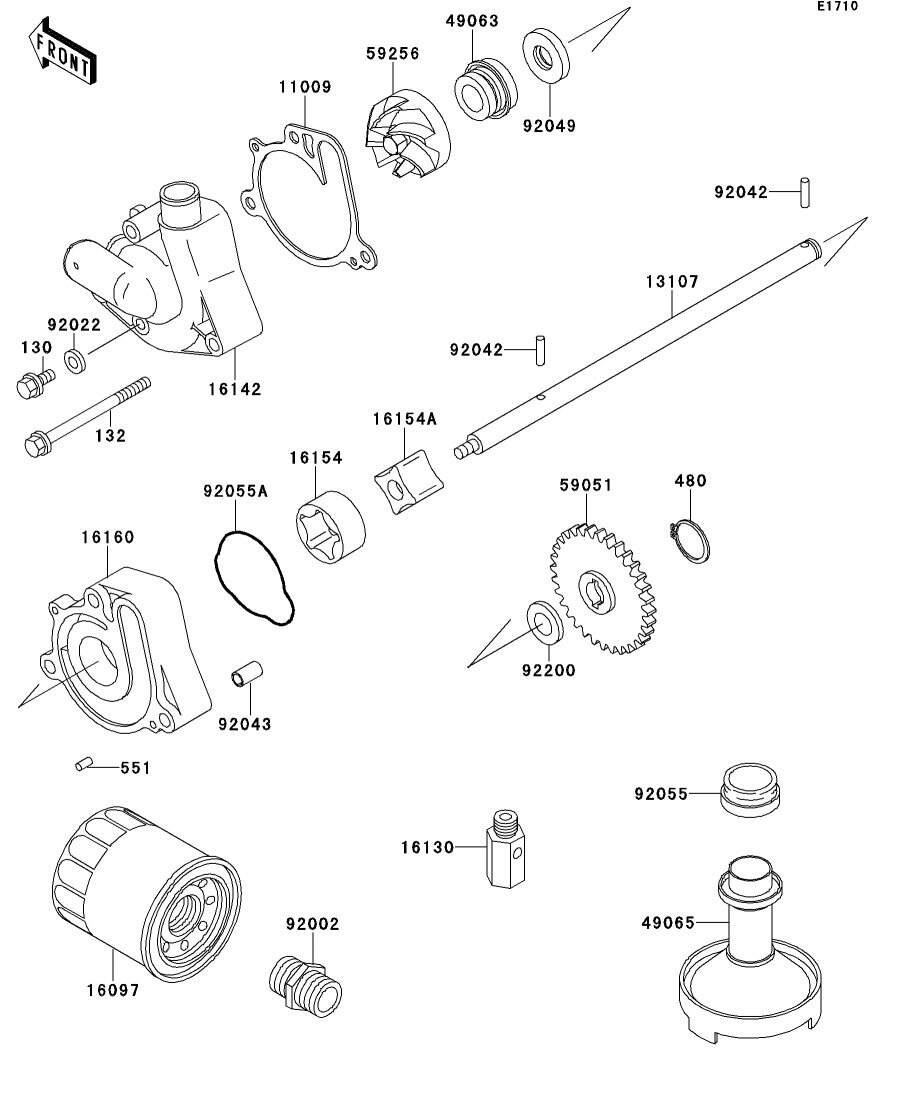 E1710

FRONT

49063
59256
11009
92049
92042
13107
92022
130
92042
16142
132
16154A
16154
92055A
59051
480
16160
92200
92043
551
92055
16130
92002
49065
16097