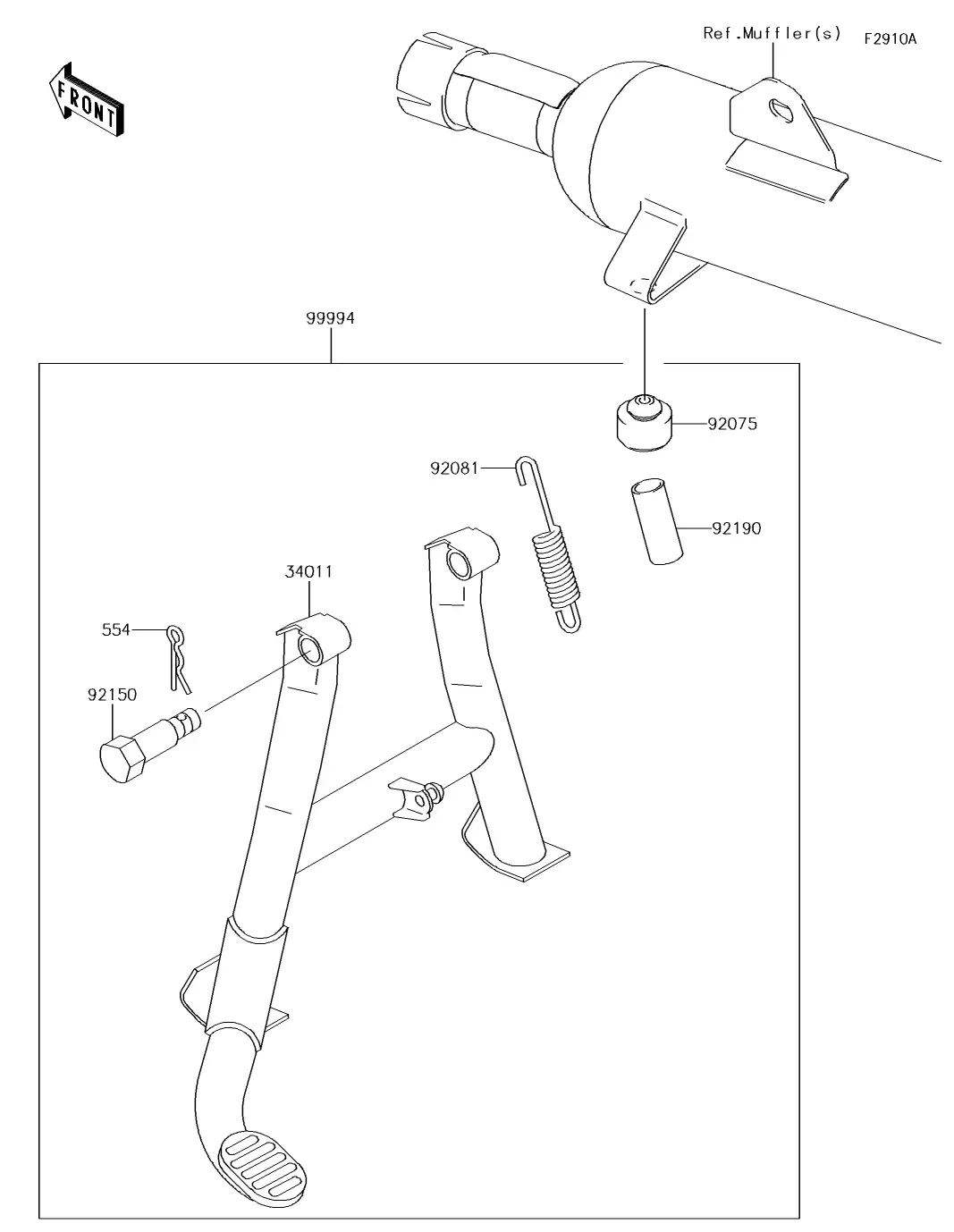 FRONT

Ref.Muffler(s)

F2910A

99994

92075

92081

92190

34011

554

92150