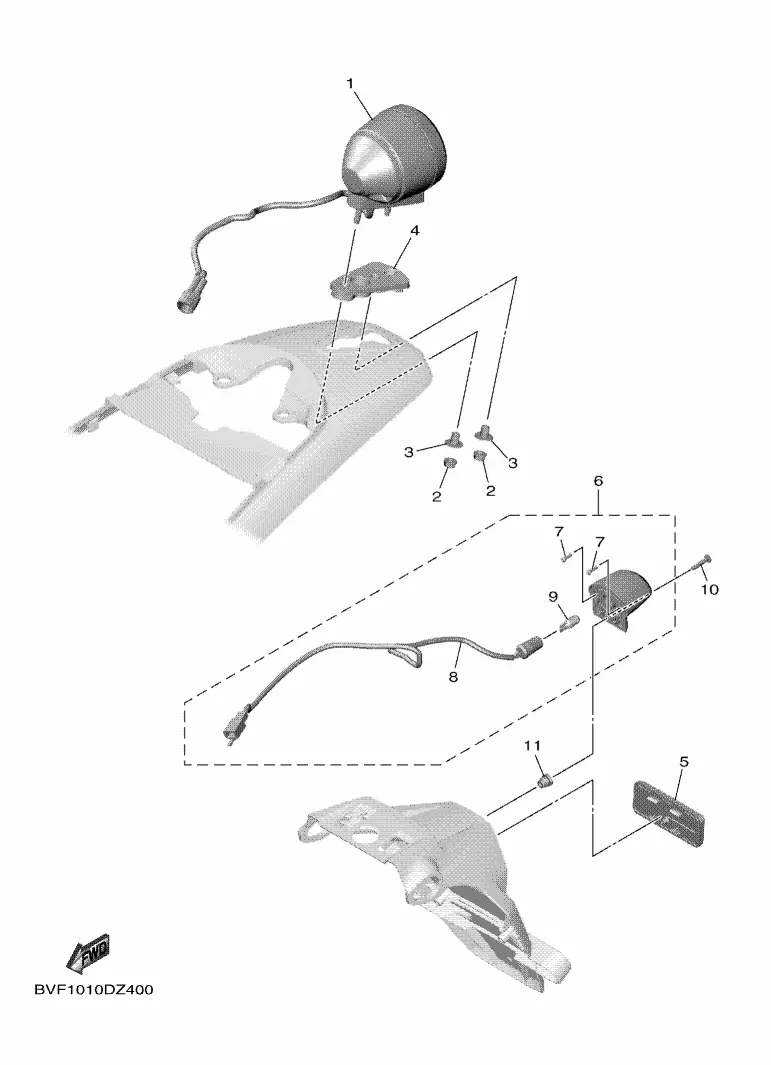 1
4
3
3
2
2
6
7
7
10
9
8
11
5
FWD
BVF1010DZ400