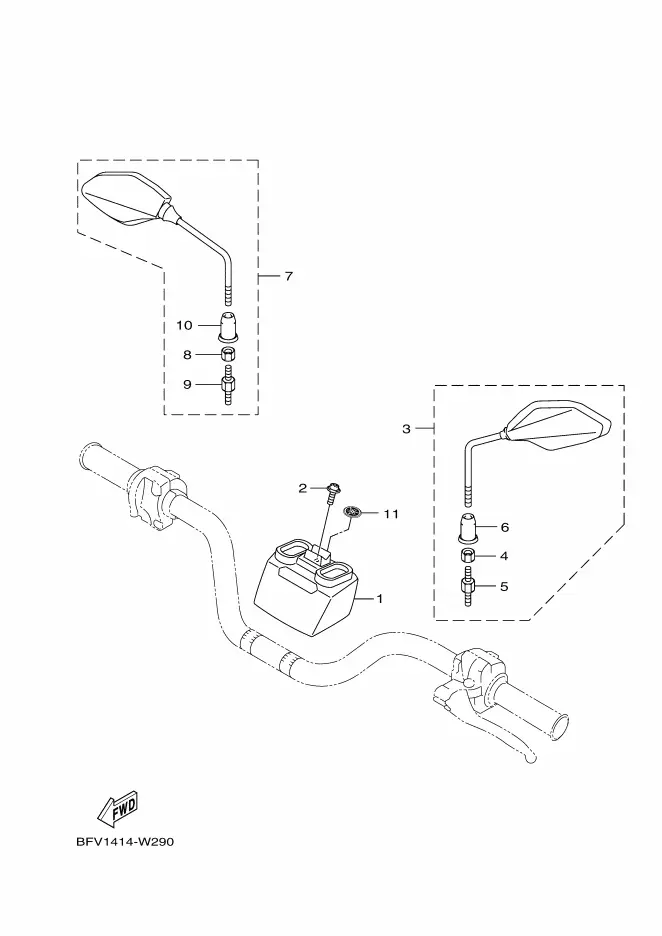 7
10
8
9
3
2
11
6
4
5
1
FWD
BFV1414-W290