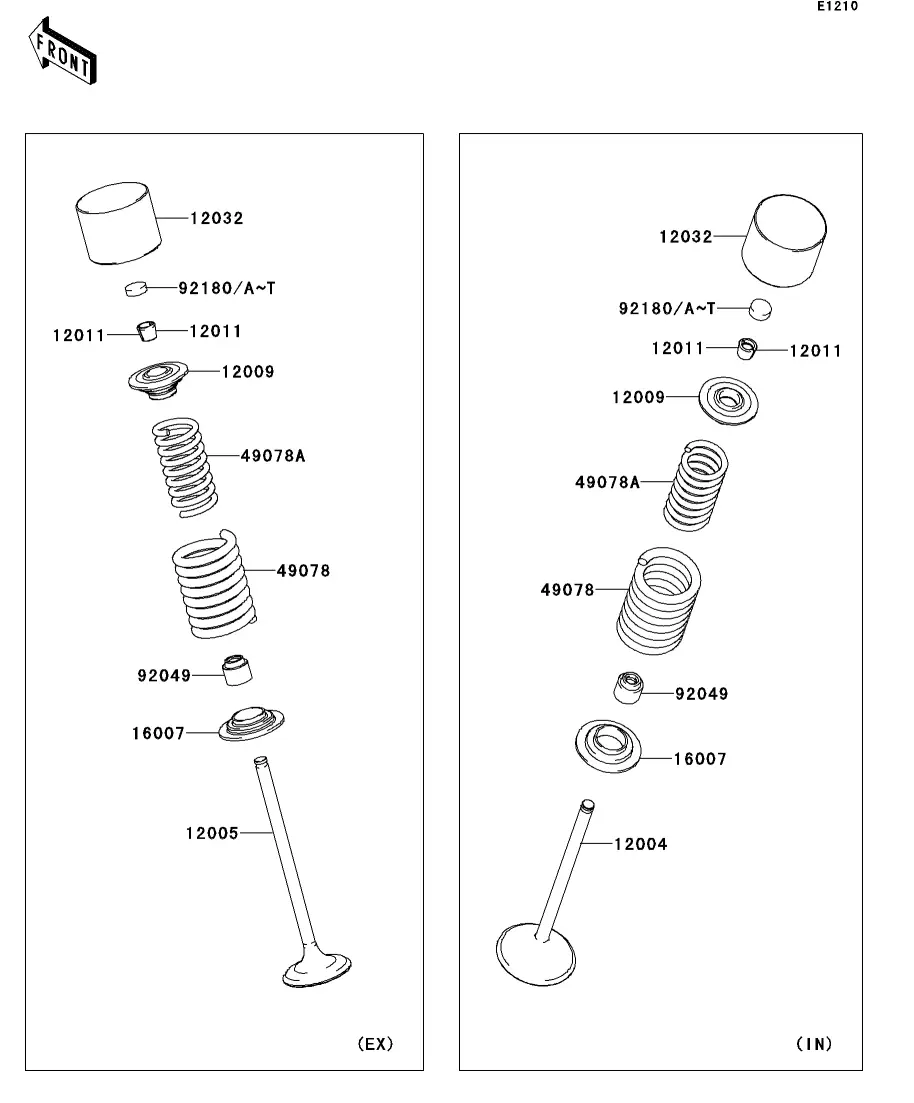 E1210

FRONT

12032
92180/A~T
12011
12011
12009
49078A
49078
92049
16007
12005
(EX)

12032
92180/A~T
12011
12011
12009
49078A
49078
92049
16007
12004
(IN)