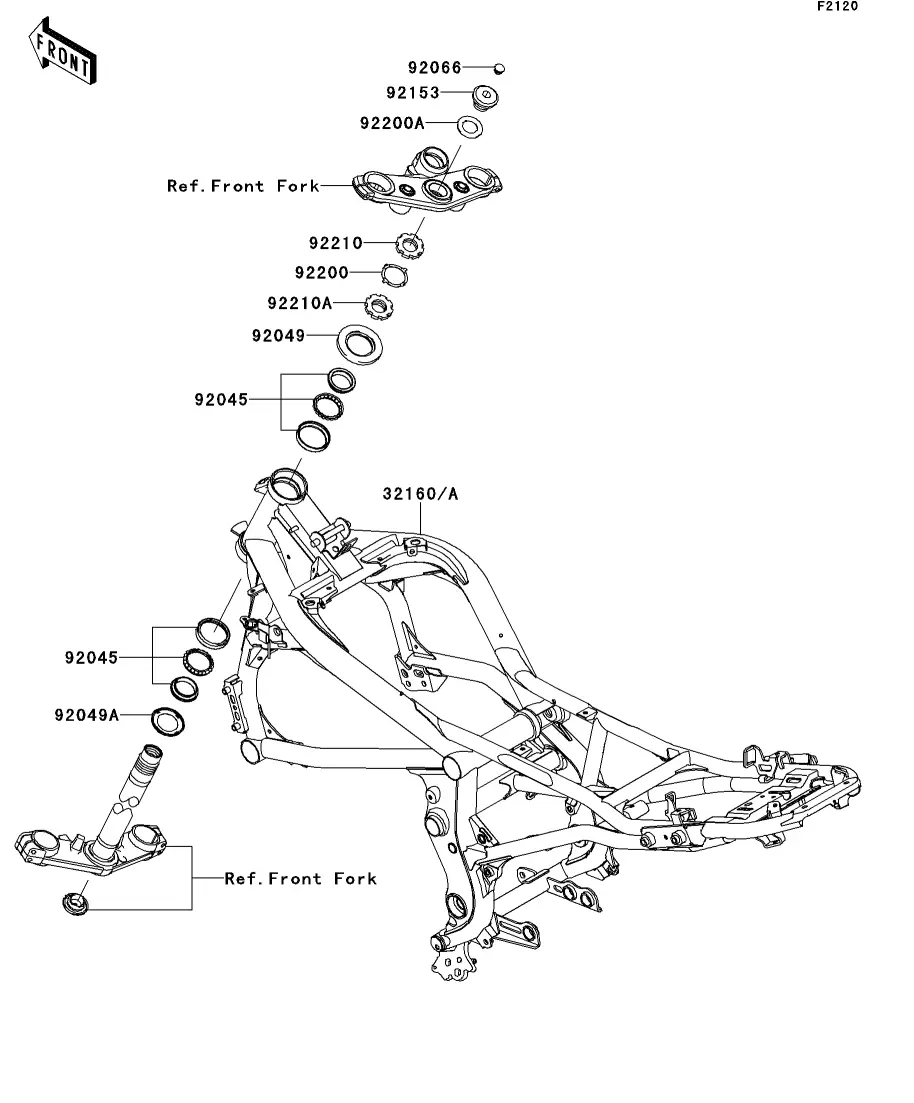 F2120

FRONT

92066
92153
92200A
Ref.Front Fork
92210
92200
92210A
92049
92045
32160/A
92045
92049A
Ref.Front Fork