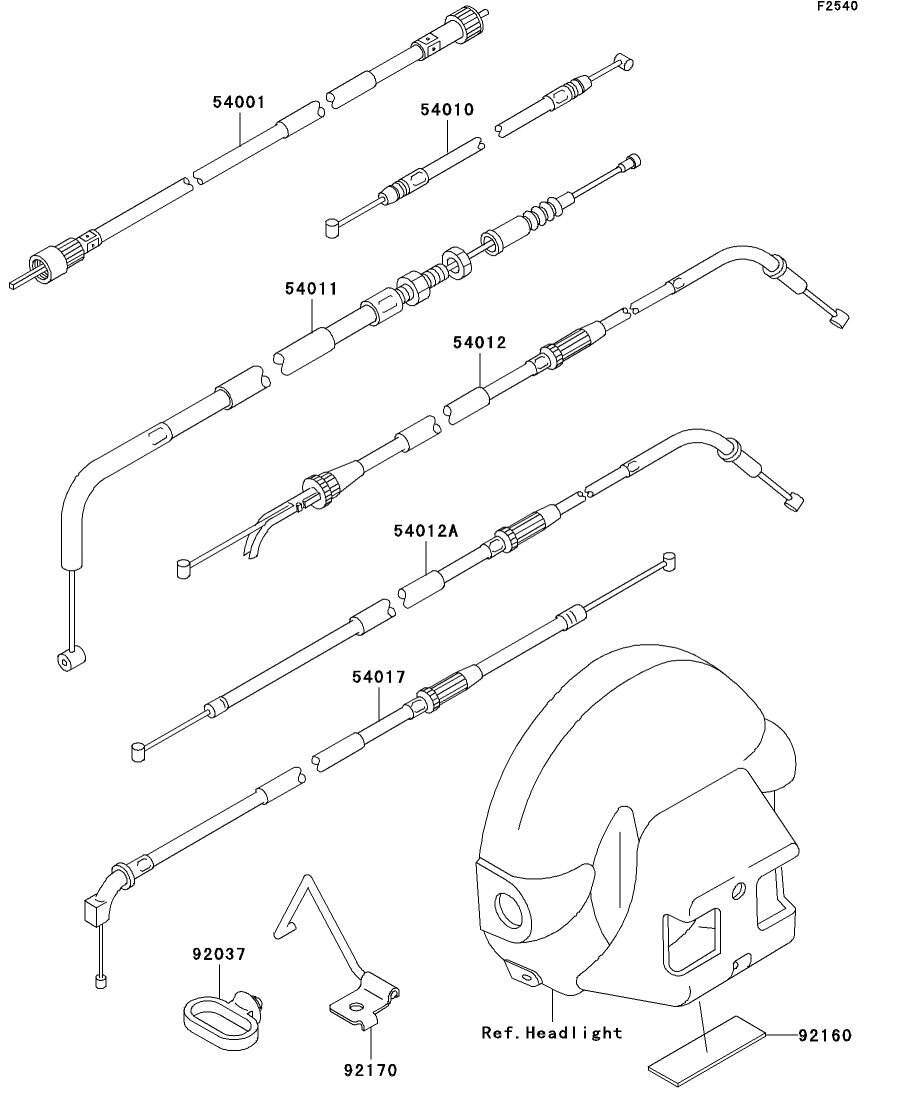 F2540

54001

54010

54011

54012

54012A

54017

92037

92170

Ref.Headlight

92160