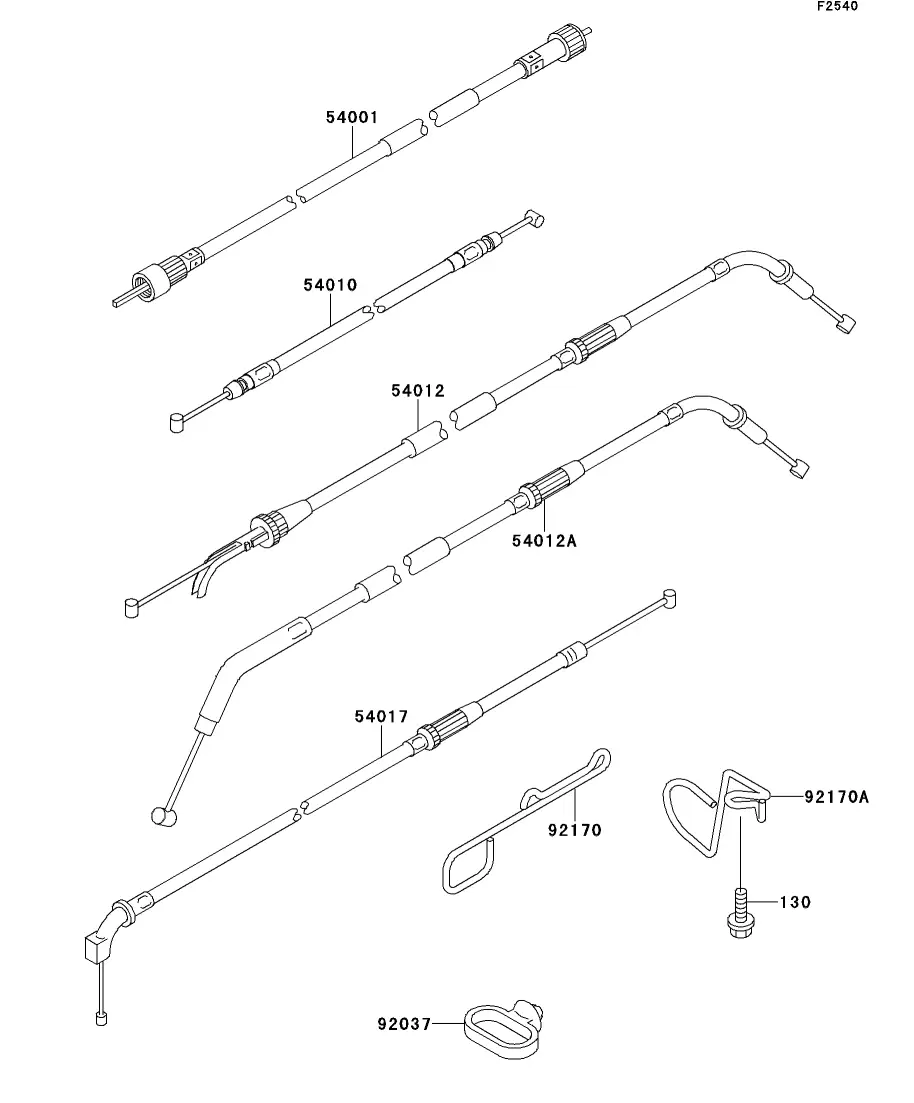 F2540

54001

54010

54012

54012A

54017

92170

92170A

130

92037