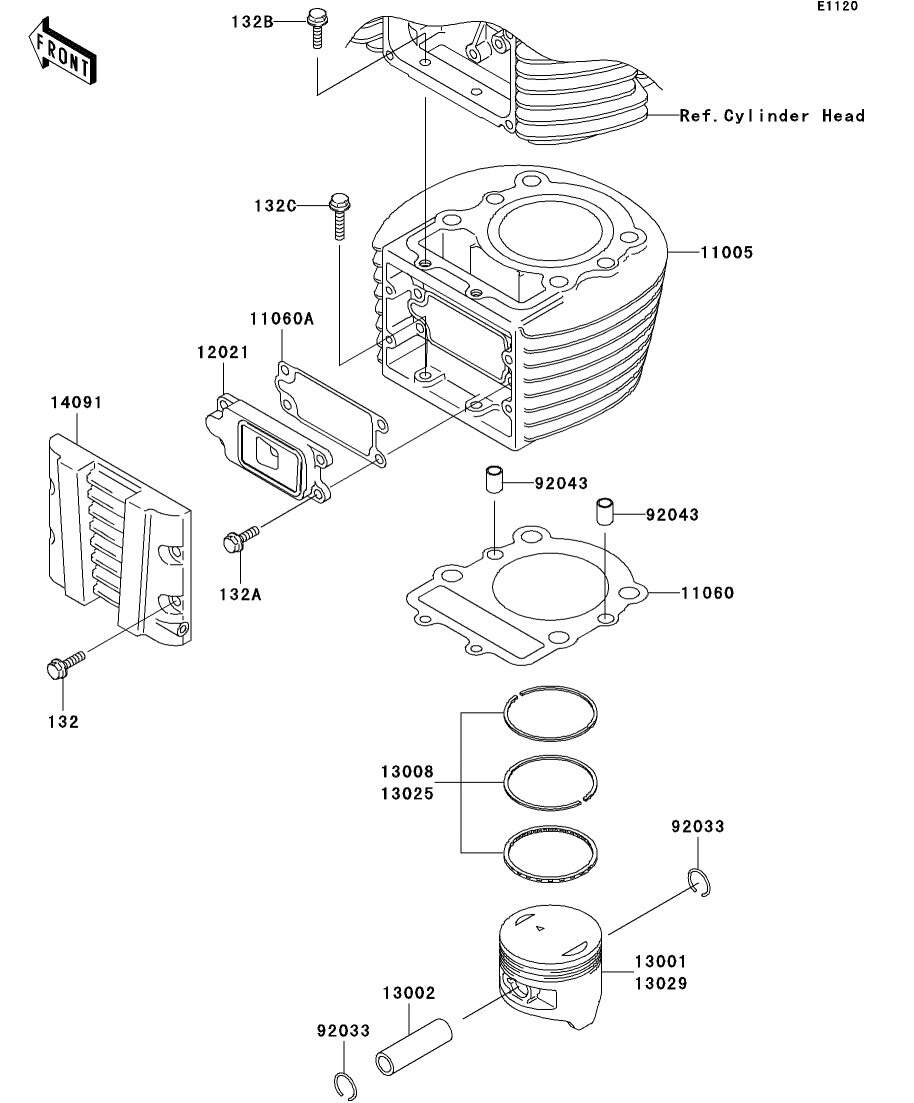 E1120

FRONT

132B

Ref.Cylinder Head

132C

11005

11060A

12021

14091

92043

92043

132A

11060

132

13008
13025

92033

13001
13029

13002

92033