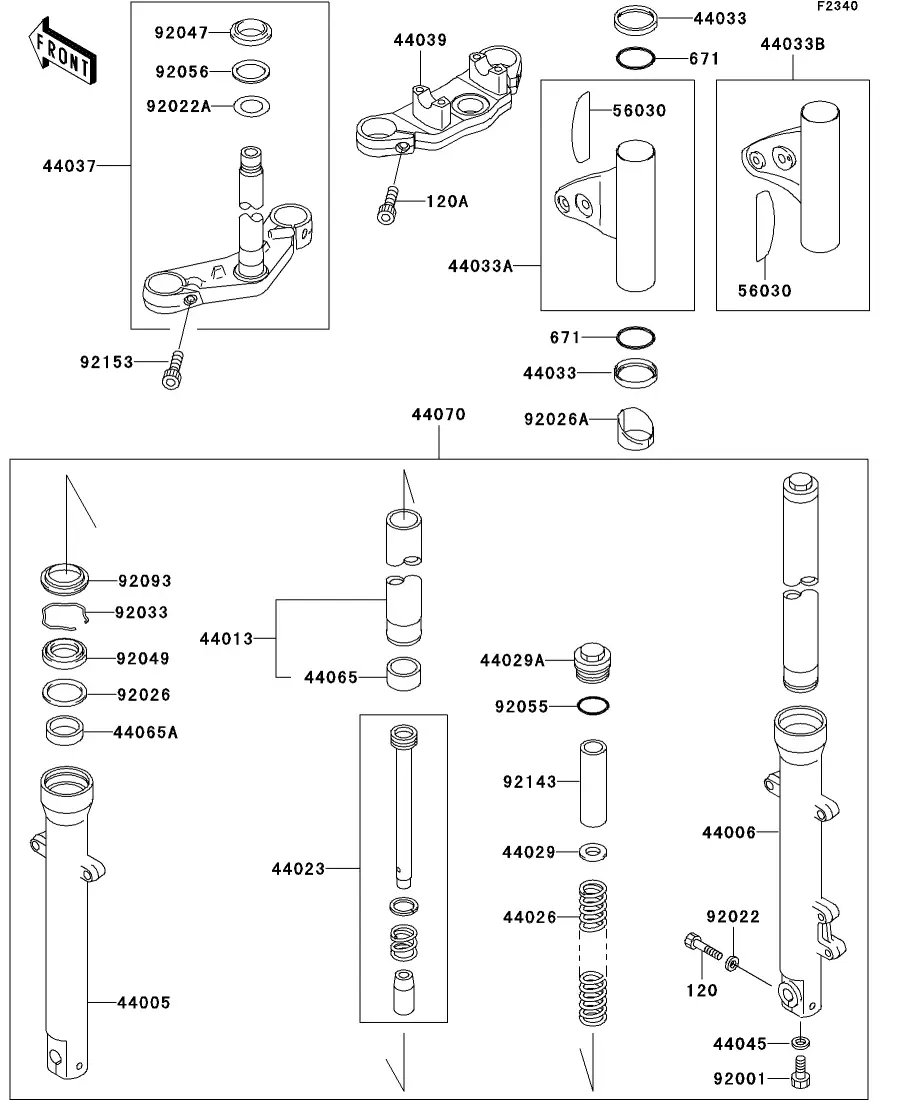 F2340

FRONT

92047
92056
92022A
44037
92153

44039
120A

44033
671
44033B
56030
44033A
56030
671
44033
92026A

44070

92093
92033
92049
92026
44065A
44005

44013
44065
44023

44029A
92055
92143
44029
44026

44006
92022
120
44045
92001