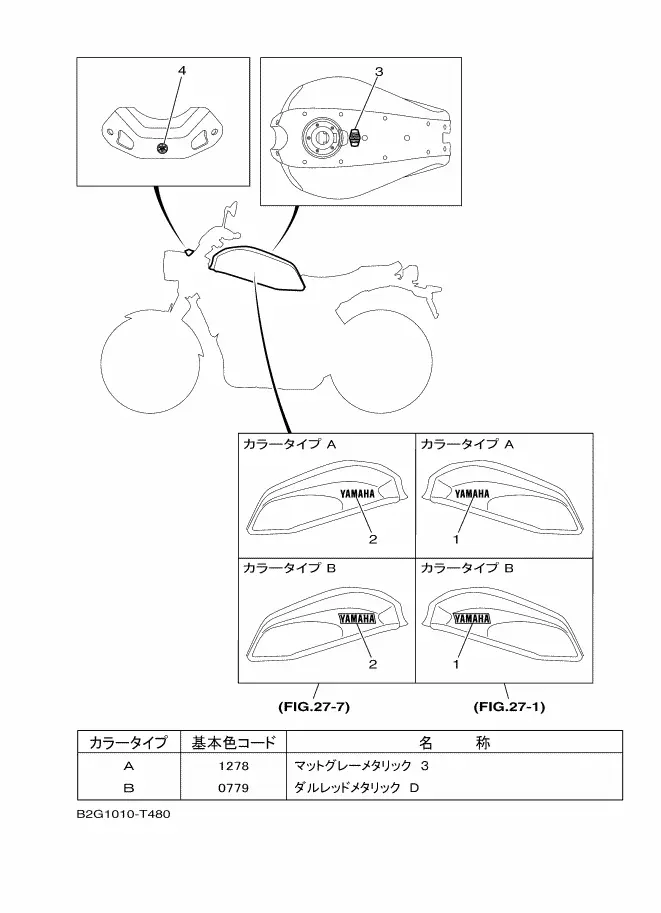 4

3

カラータイプ A

YAMAHA

2

カラータイプ A

YAMAHA

1

カラータイプ B

YAMAHA

2

カラータイプ B

YAMAHA

1

(FIG.27-7)

(FIG.27-1)

| カラータイプ | 基本色コード | 名　称 |
|---|---|---|
| A | 1278 | マットグレーメタリック 3 |
| B | 0779 | ダルレッドメタリック D |

B2G1010-T480