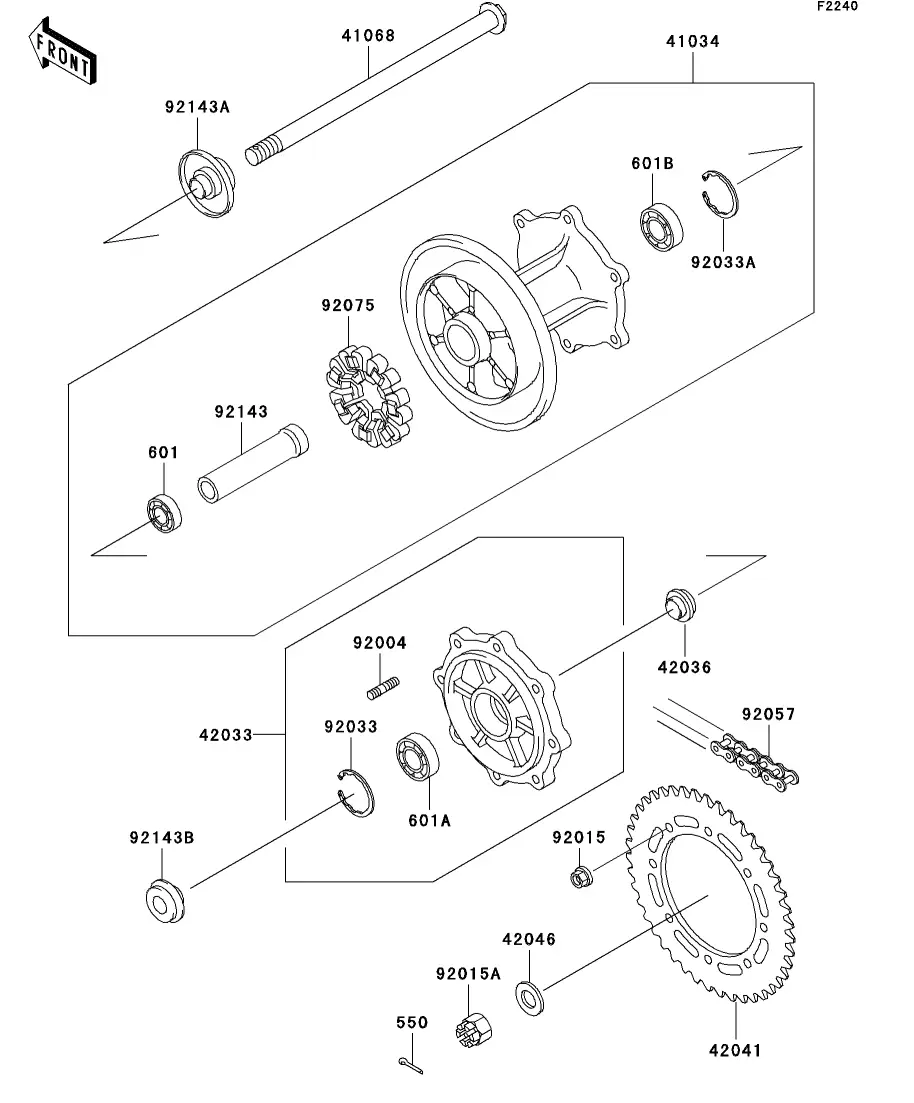 F2240

FRONT

41068

41034

92143A

601B

92033A

92075

92143

601

92004

42036

42033

92033

92057

601A

92143B

92015

42046

92015A

550

42041