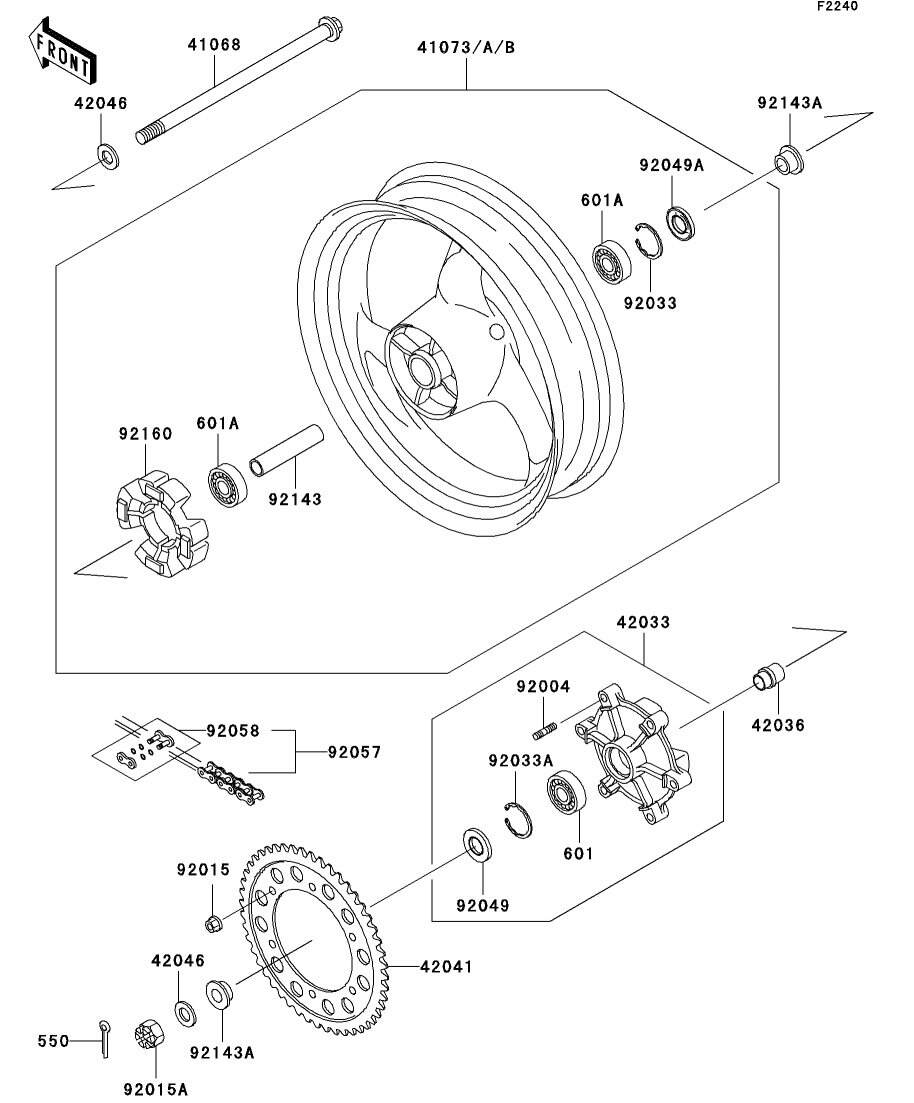 F2240

FRONT

41068

41073/A/B

42046

92143A

92049A

601A

92033

92160

601A

92143

42033

92004

42036

92058

92057

92033A

601

92015

92049

42046

42041

550

92143A

92015A