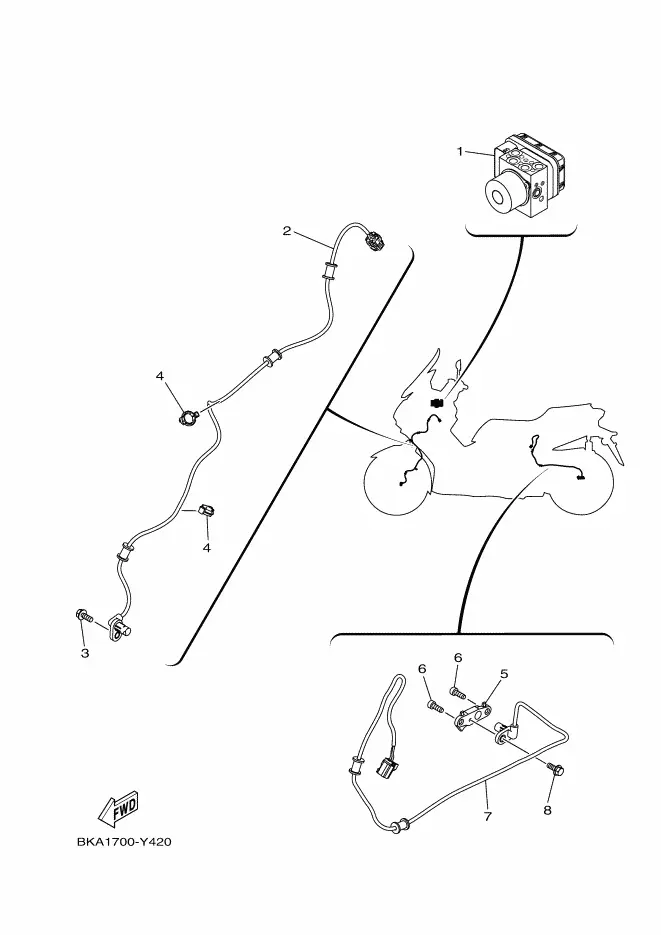 1

2

4

4

3

6

6

5

7

8

FWD

BKA1700-Y420