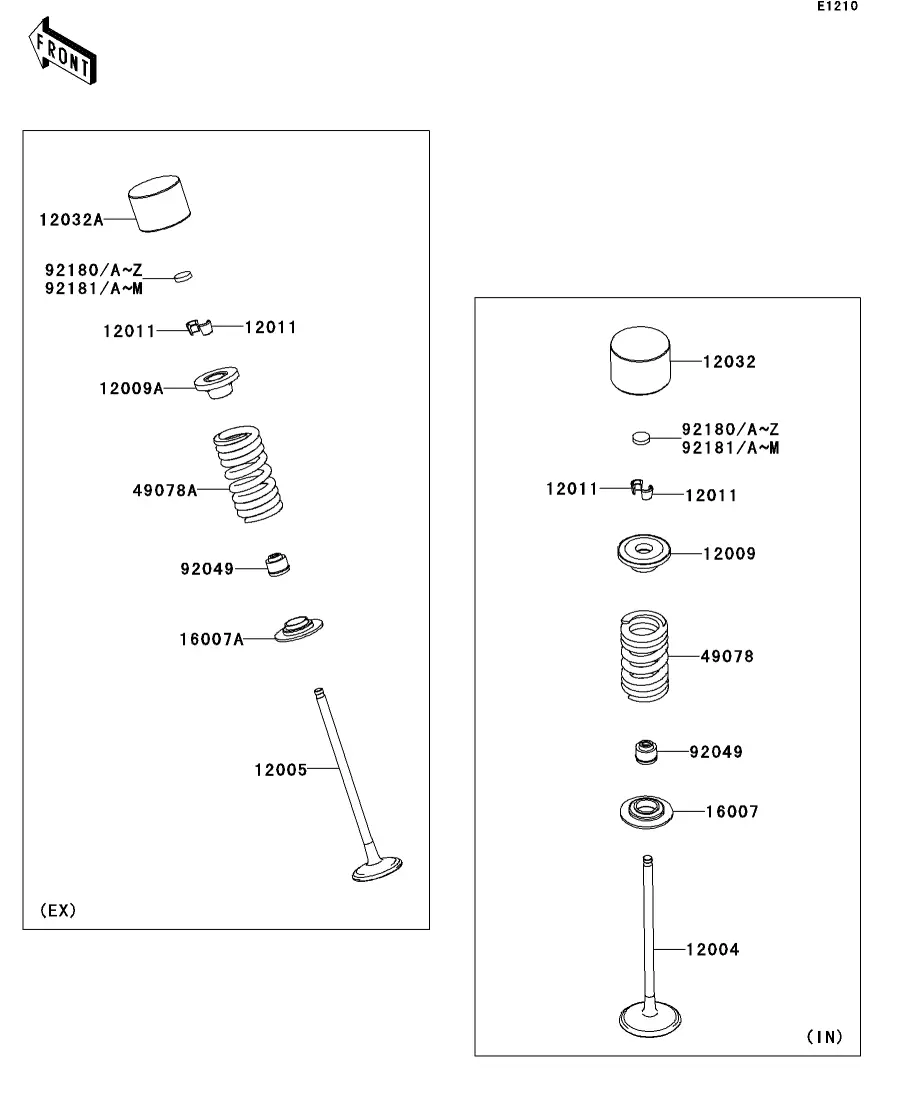 E1210

FRONT

12032A

92180/A~Z
92181/A~M

12011
12011

12009A

49078A

92049

16007A

12005

(EX)

12032

92180/A~Z
92181/A~M

12011
12011

12009

49078

92049

16007

12004

(IN)