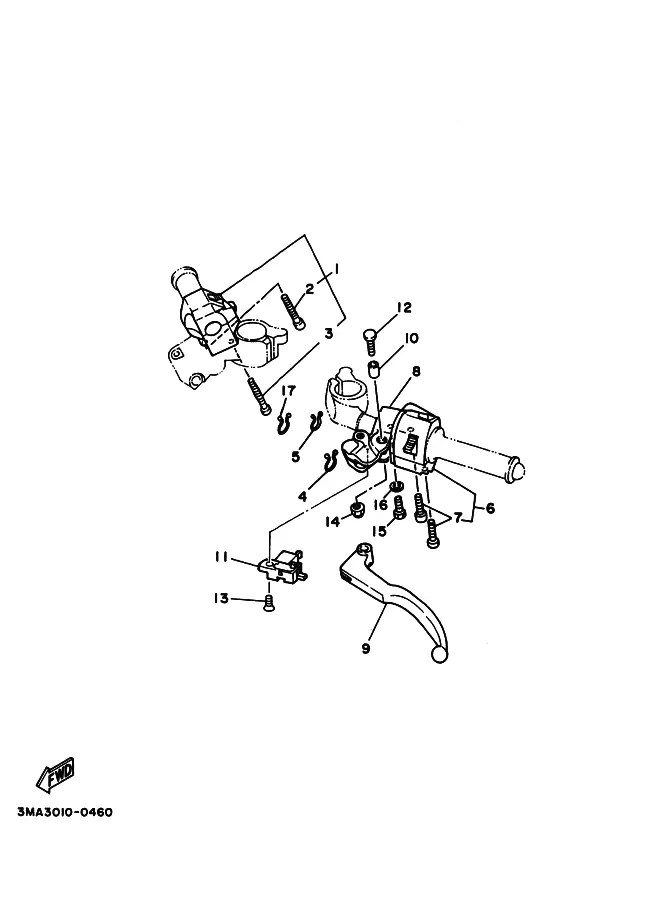 1
2
3
12
10
8
17
5
4
16
14
15
7
6
11
13
9
FWD
3MA3010-0460