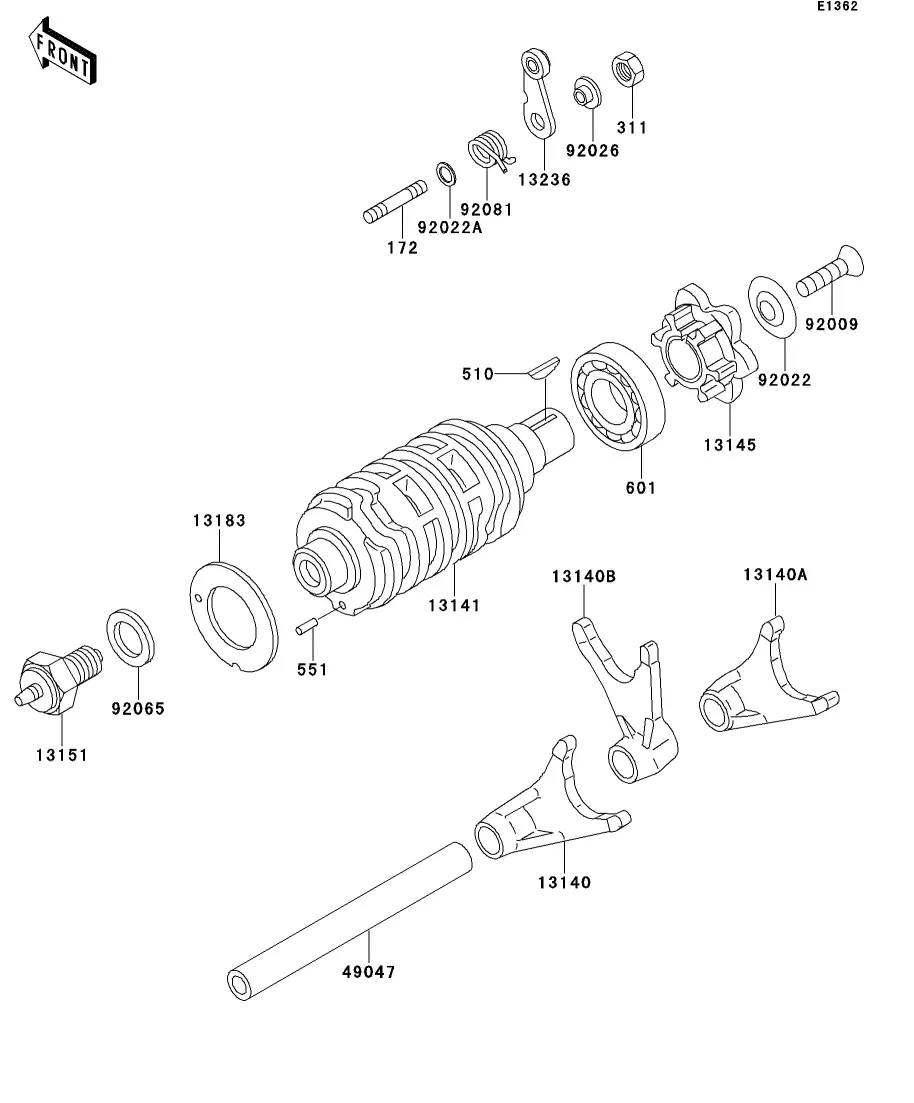 E1362

FRONT

311
92026
13236
92081
92022A
172
92009
92022
13145
510
601
13183
13141
13140B
13140A
551
92065
13151
13140
49047