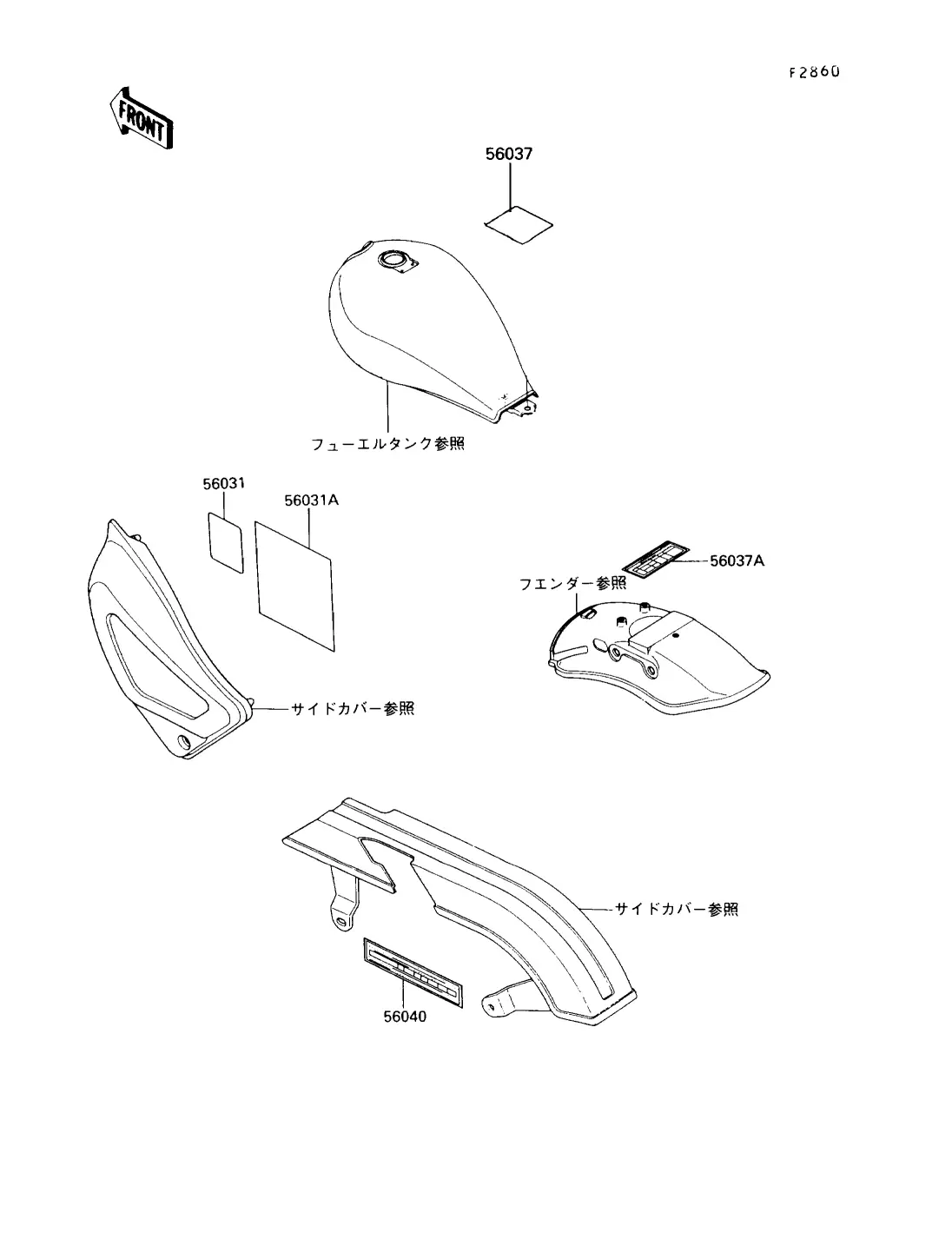 F2860

FRONT

56037

フューエルタンク参照

56031

56031A

56037A

フエンダー参照

サイドカバー参照

サイドカバー参照

56040