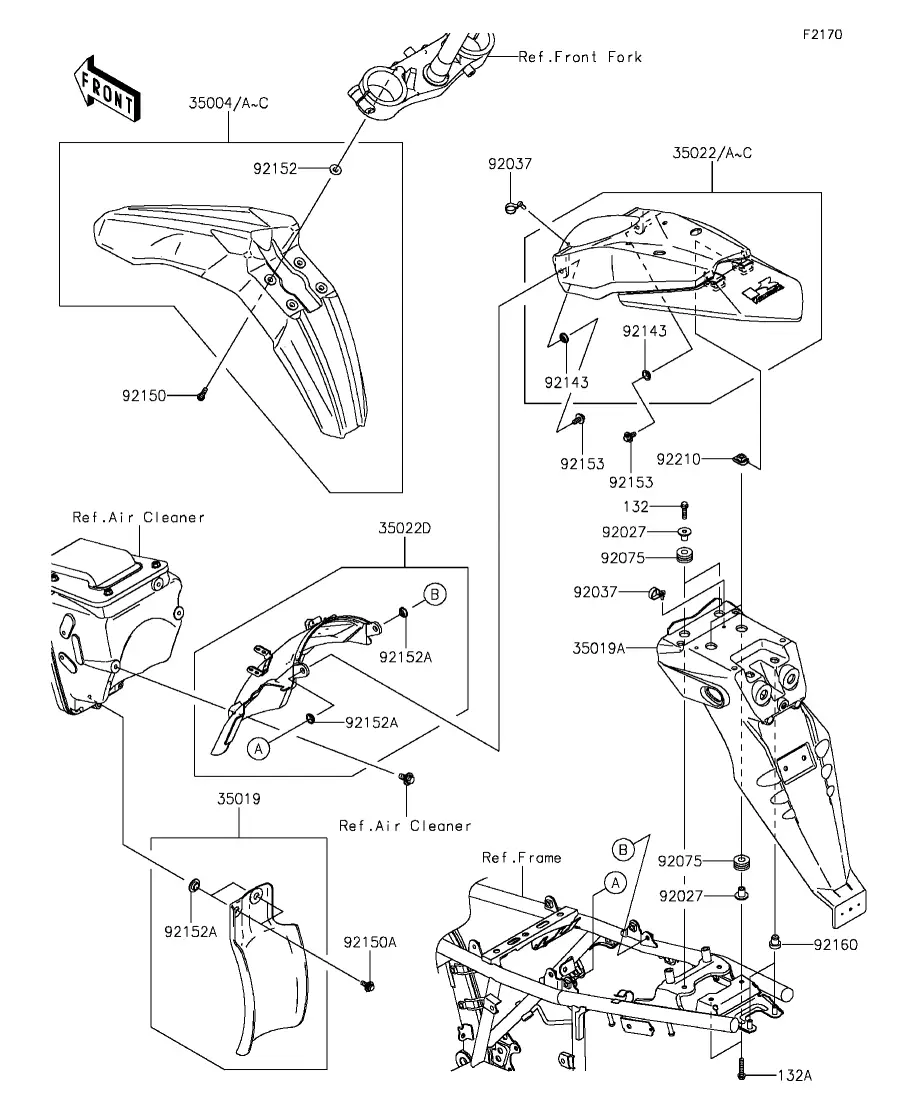 F2170

FRONT

Ref.Front Fork

35004/A~C

92152

92150

92037

35022/A~C

92143

92143

92153

92153

92210

132

92027

92075

92037

35019A

Ref.Air Cleaner

35022D

B

92152A

92152A

A

Ref.Air Cleaner

35019

92152A

92150A

Ref.Frame

B

A

92075

92027

92160

132A