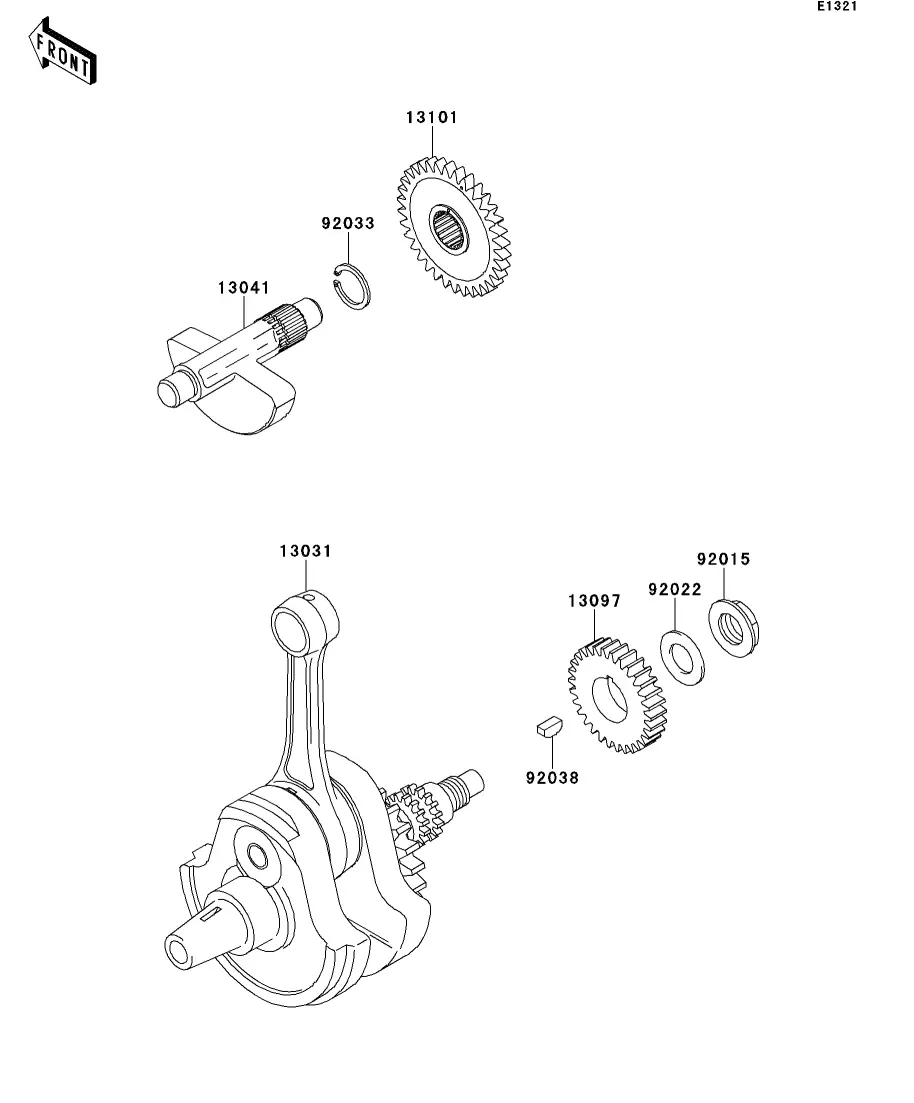 E1321

FRONT

13101

92033

13041

13031

92015

92022

13097

92038