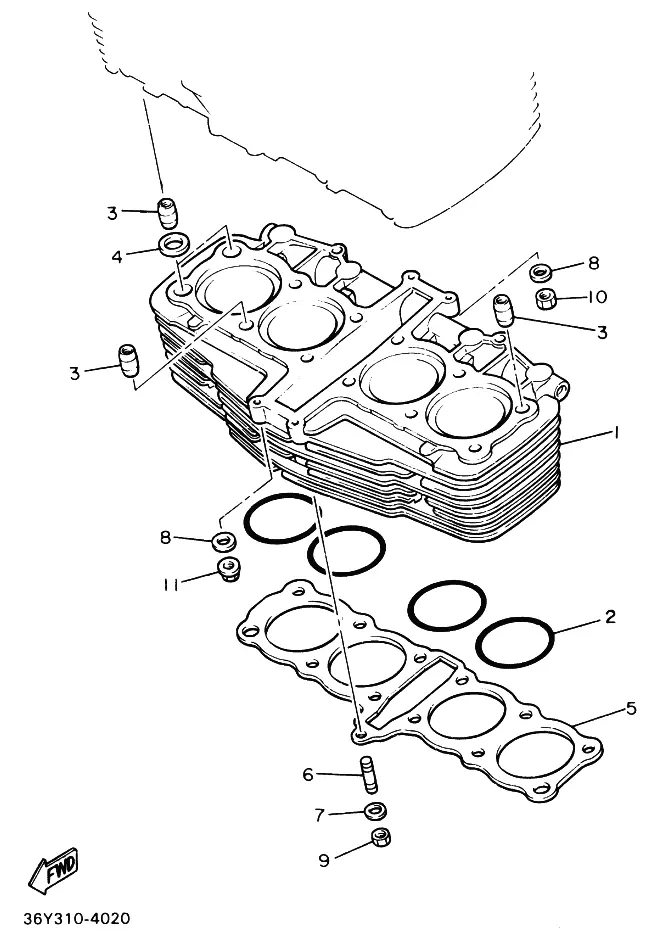 3
4
8
10
3
3
1
8
11
2
5
6
7
9
FWD
36Y310-4020