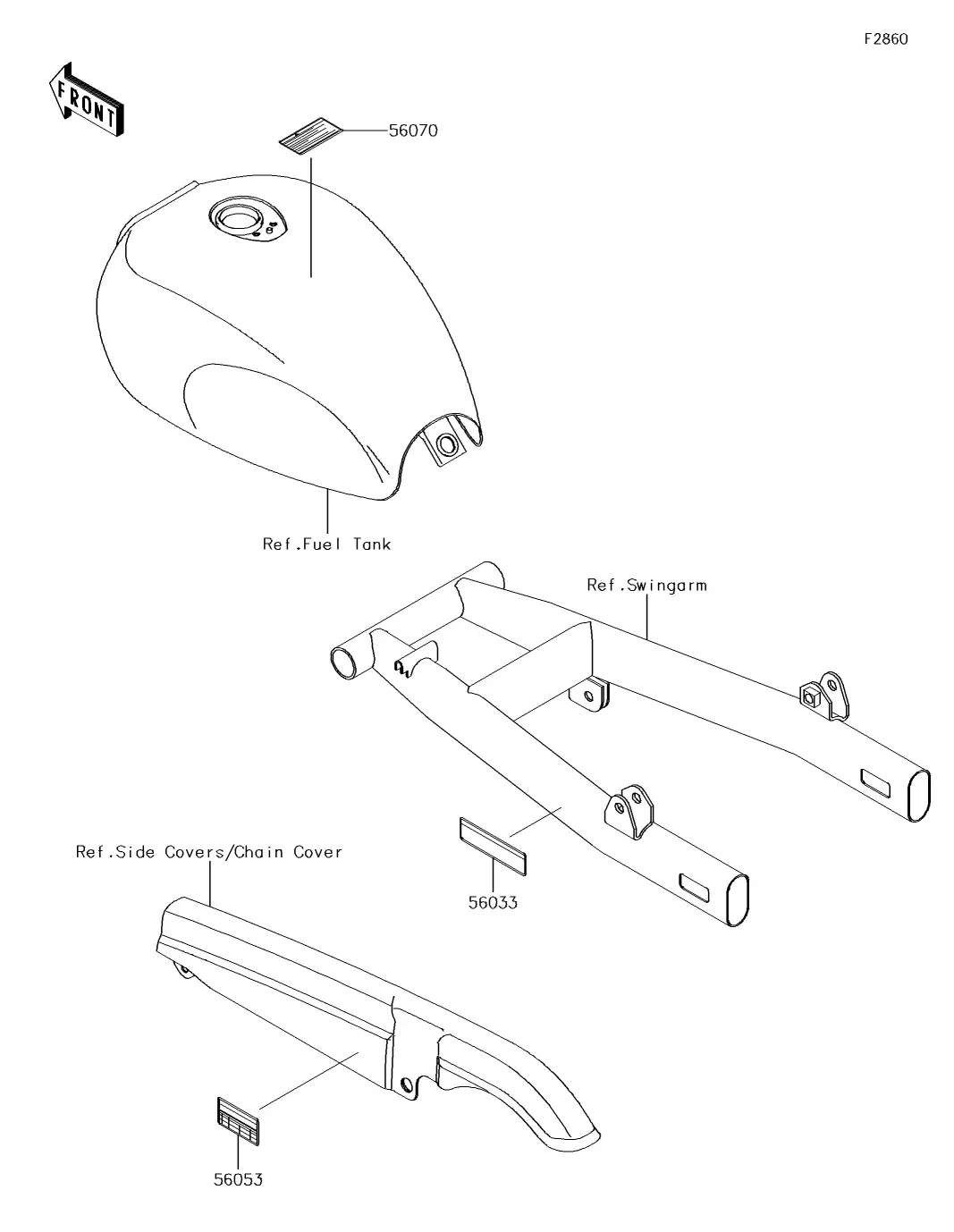 F2860

FRONT

56070

Ref.Fuel Tank

Ref.Swingarm

Ref.Side Covers/Chain Cover

56033

56053