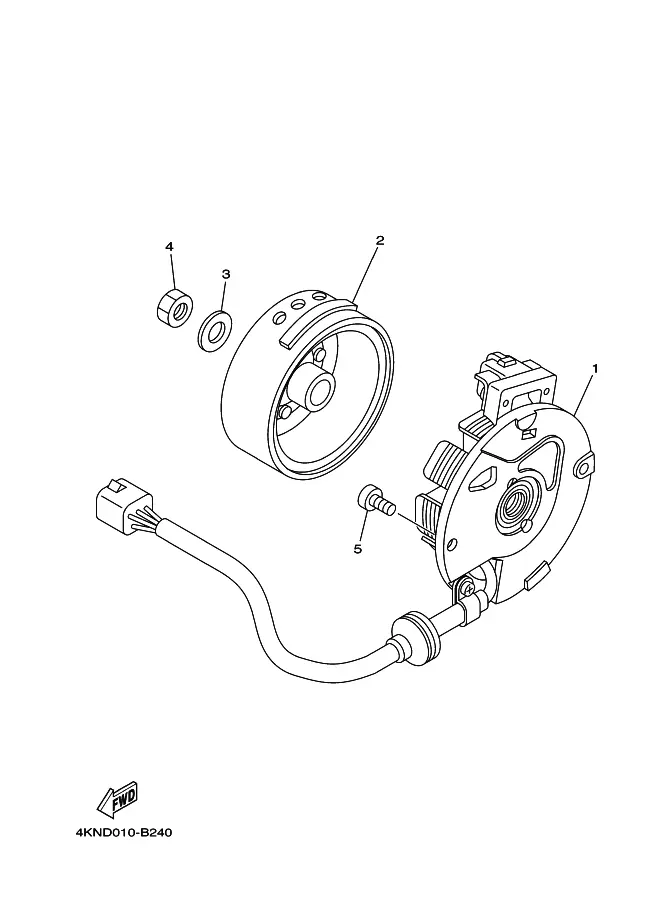 4
3
2
1
5
FWD
4KND010-B240