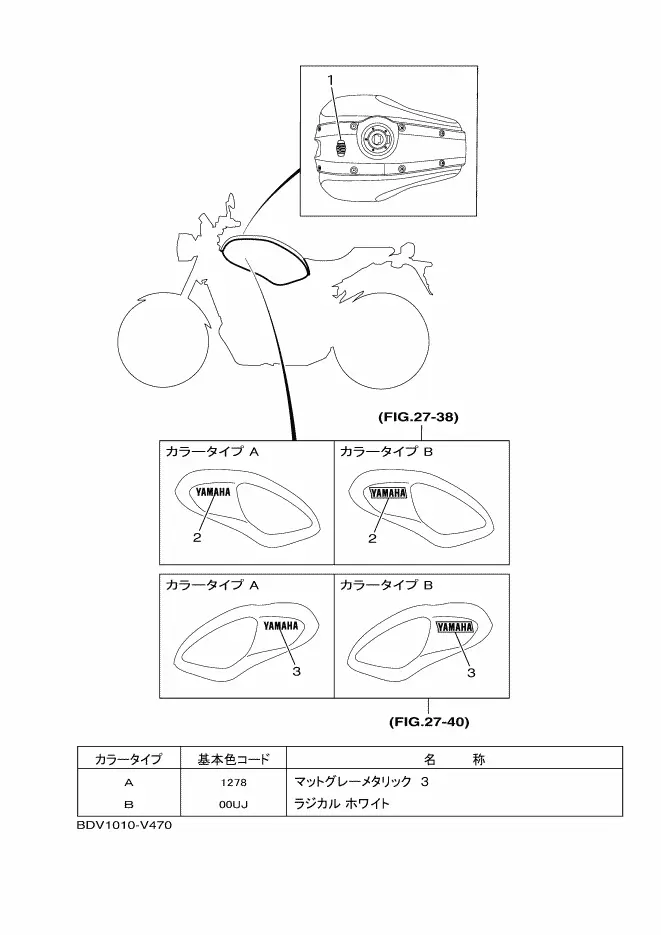 1

(FIG.27-38)

カラータイプ A

YAMAHA

2

カラータイプ B

YAMAHA

2

カラータイプ A

YAMAHA

3

カラータイプ B

YAMAHA

3

(FIG.27-40)

| カラータイプ | 基本色コード | 名　　称 |
|---|---|---|
| A | 1278 | マットグレーメタリック 3 |
| B | 00UJ | ラジカル ホワイト |

BDV1010-V470