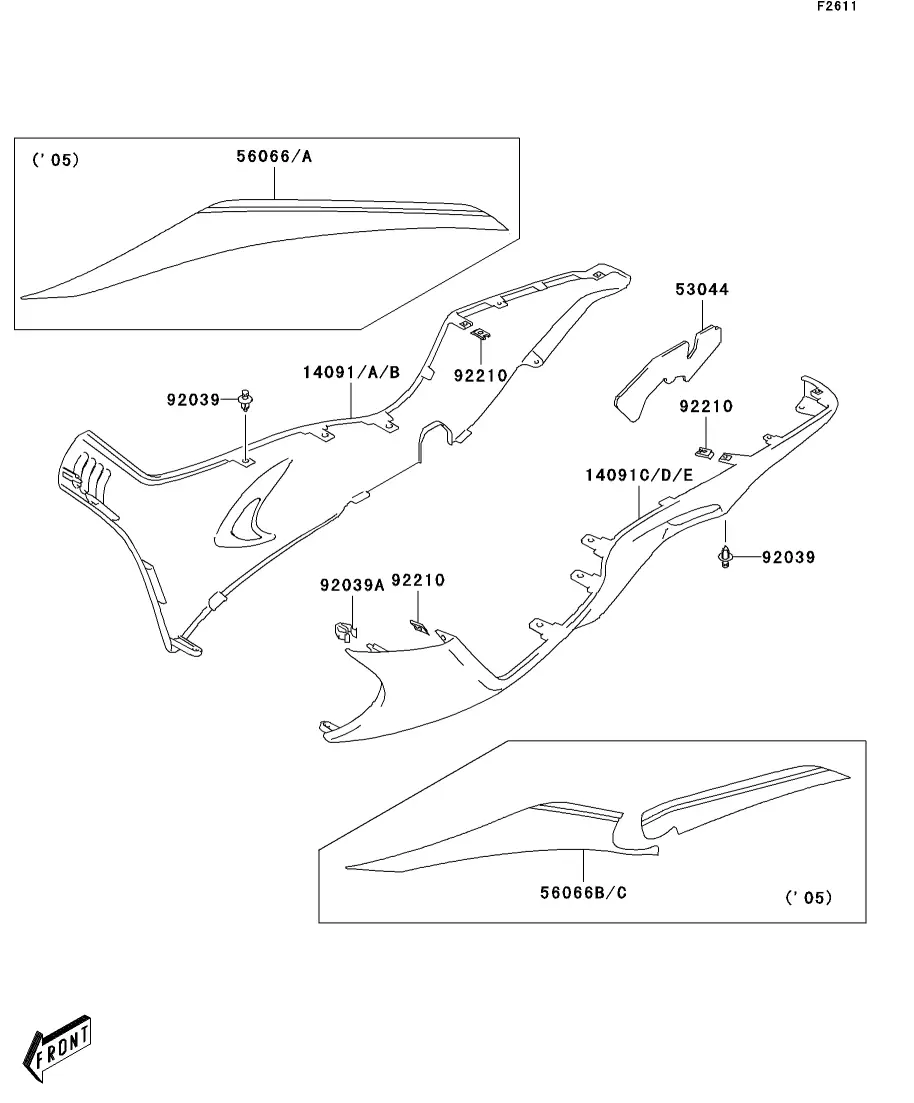 F2611

('05)
56066/A

53044
14091/A/B
92210
92039
92210
14091C/D/E
92039
92039A
92210

56066B/C
('05)

FRONT