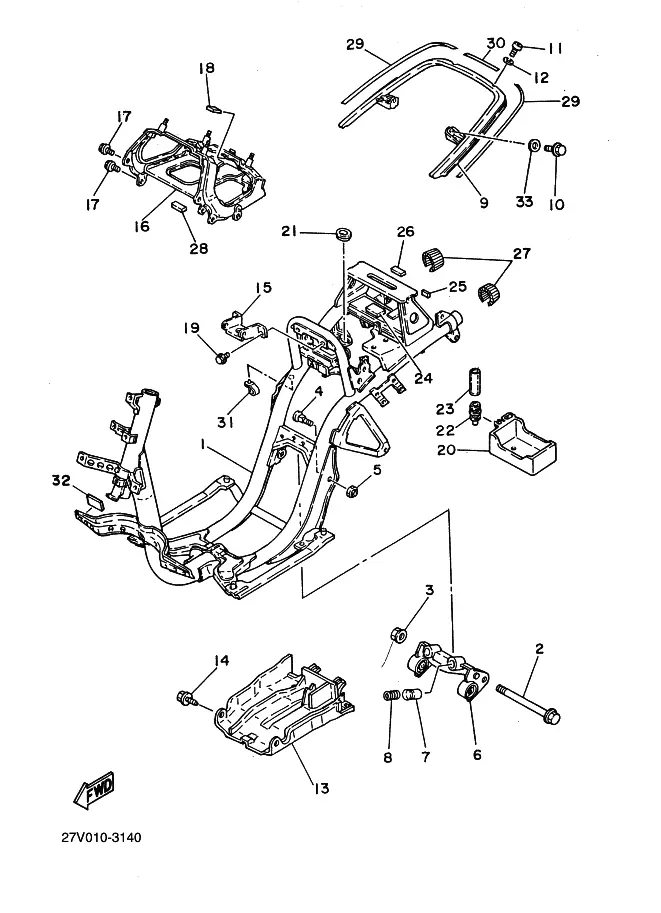 29
30
11
12
29
18
17
17
16
28
9
33
10
21
26
27
25
15
19
24
31
4
23
22
20
1
5
32
3
2
14
8
7
6
13
FWD
27V010-3140