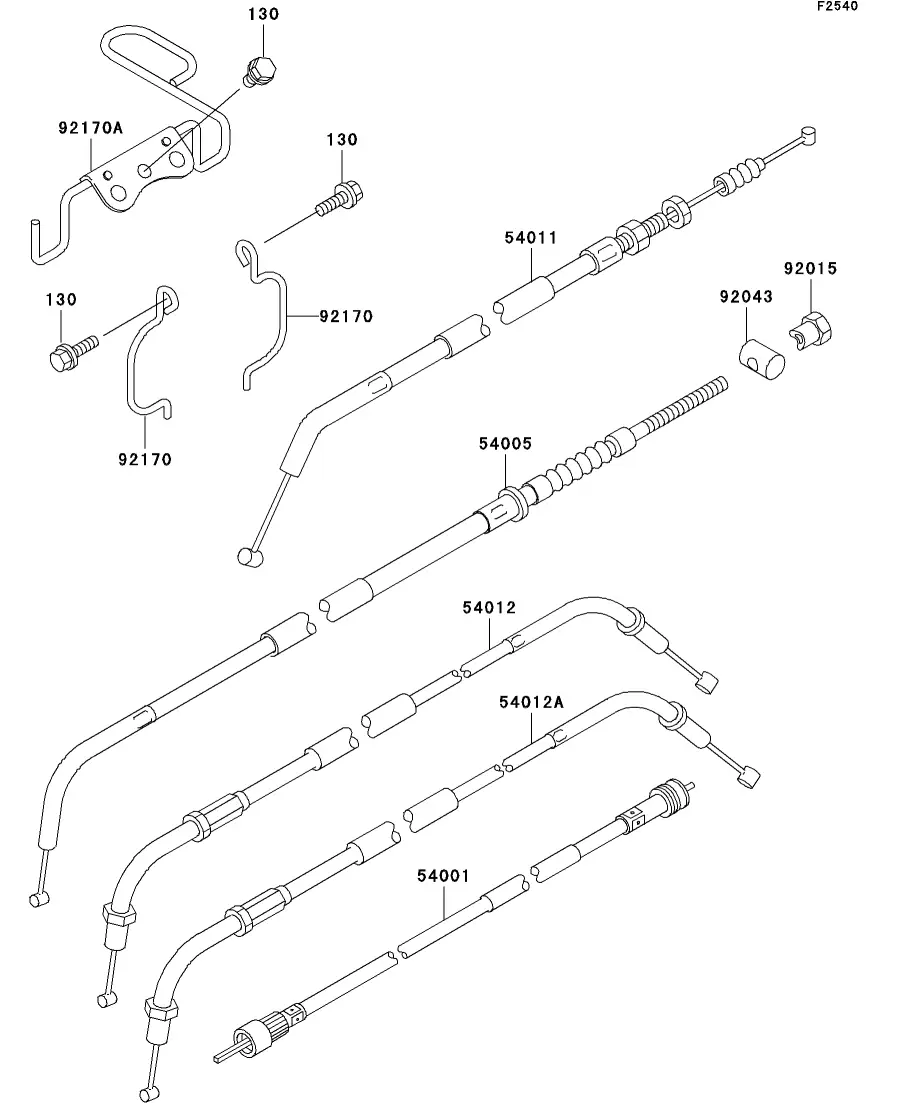 F2540

130

92170A

130

54011

92015

92043

130

92170

92170

54005

54012

54012A

54001