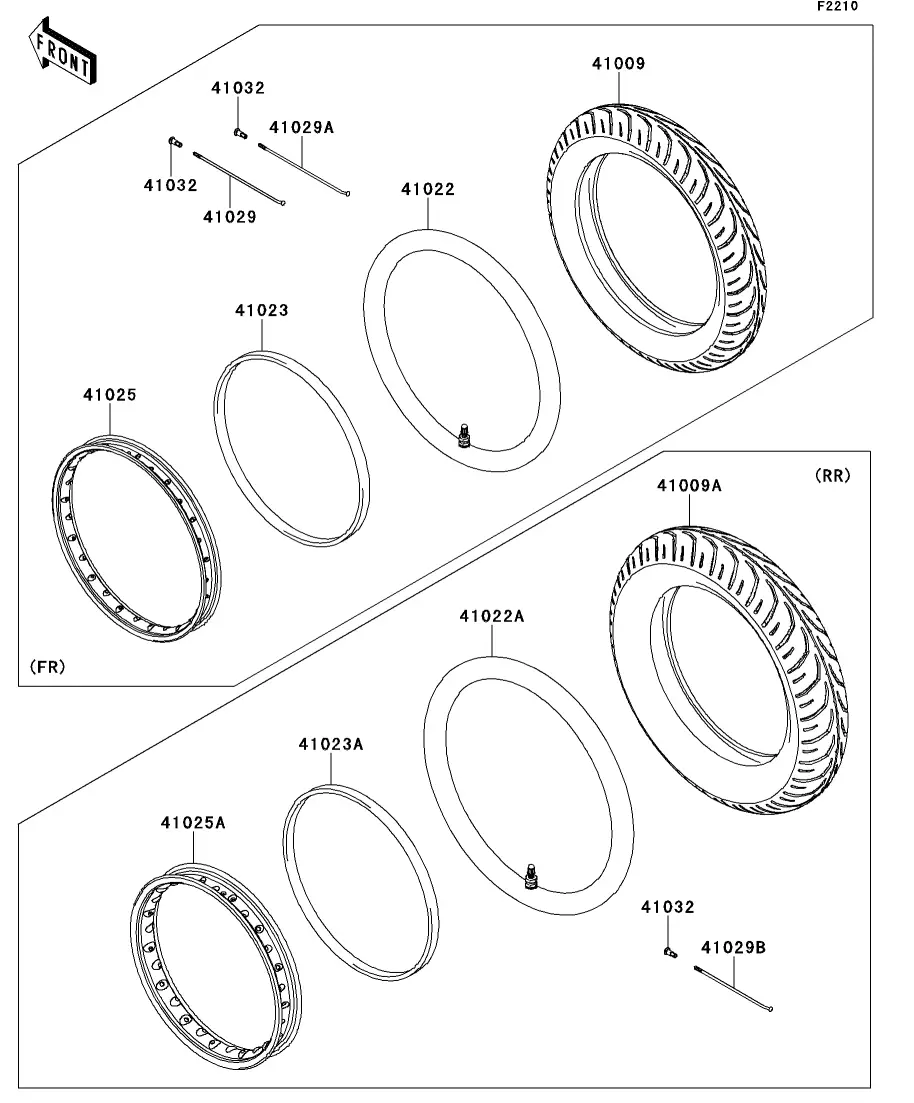 F2210

FRONT

41032
41029A
41009
41032
41029
41022
41023
41025
(FR)

(RR)
41009A
41022A
41023A
41025A
41032
41029B