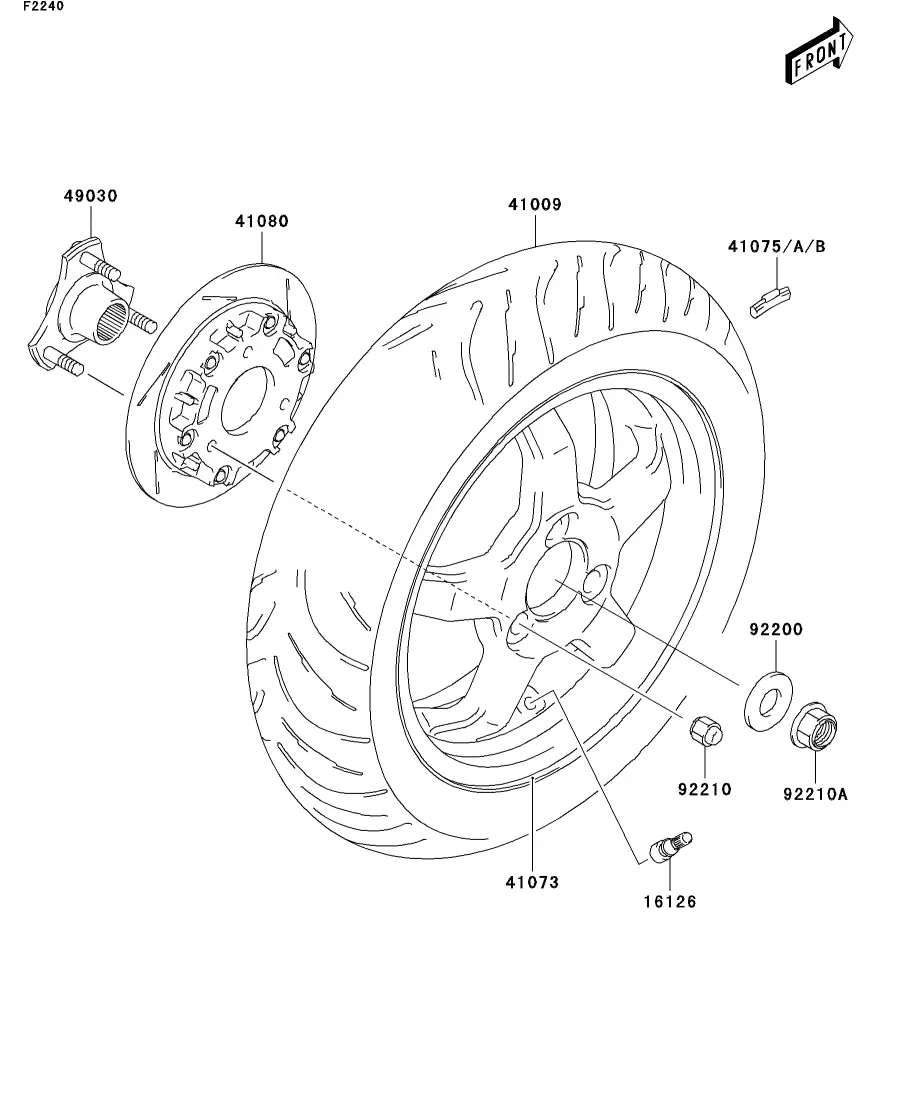 F2240

FRONT

49030

41080

41009

41075/A/B

92200

92210

92210A

41073

16126