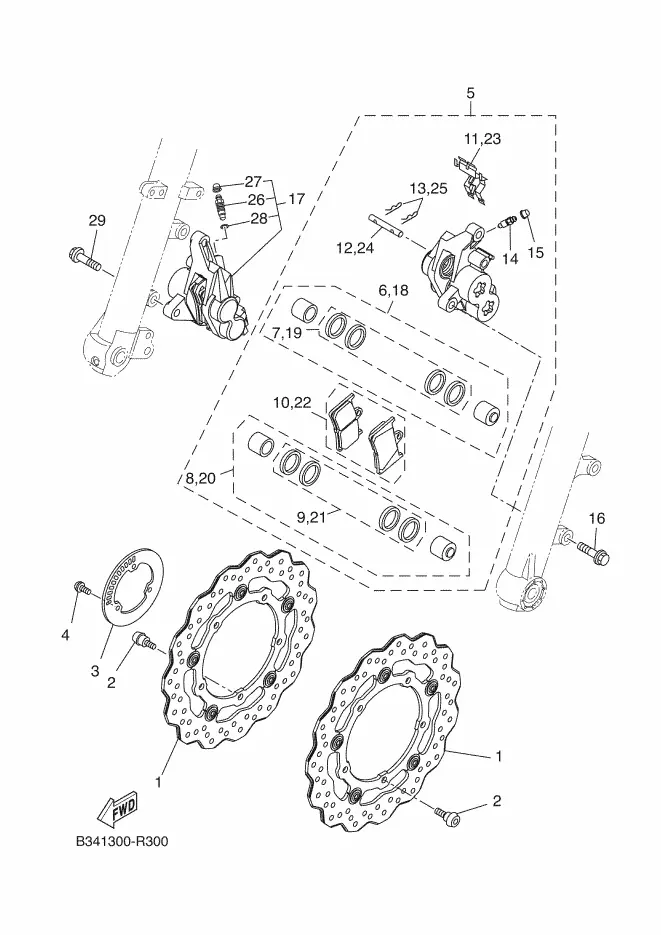 5
11,23
13,25
27
26
17
28
29
12,24
14
15
6,18
7,19
10,22
8,20
9,21
16
4
3
2
1
1
2
FWD
B341300-R300