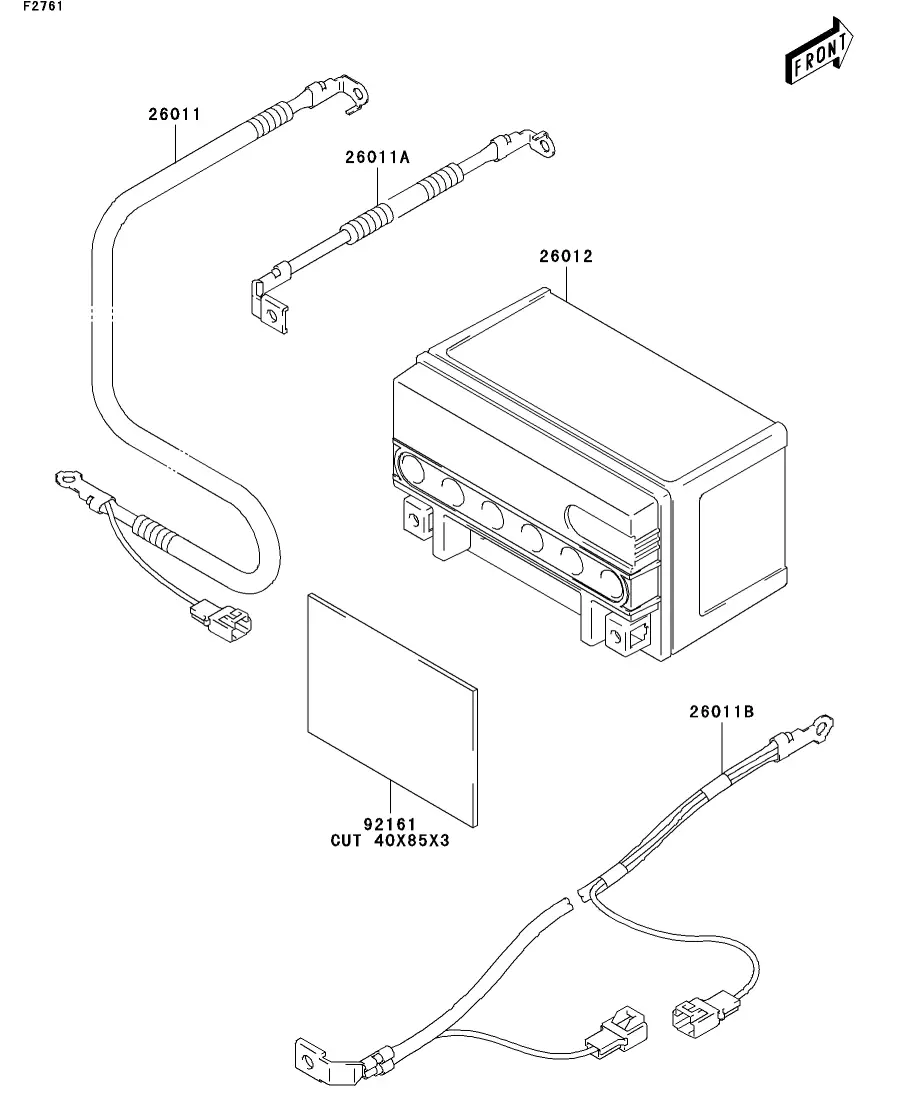 F2761

FRONT

26011

26011A

26012

92161
CUT 40X85X3

26011B