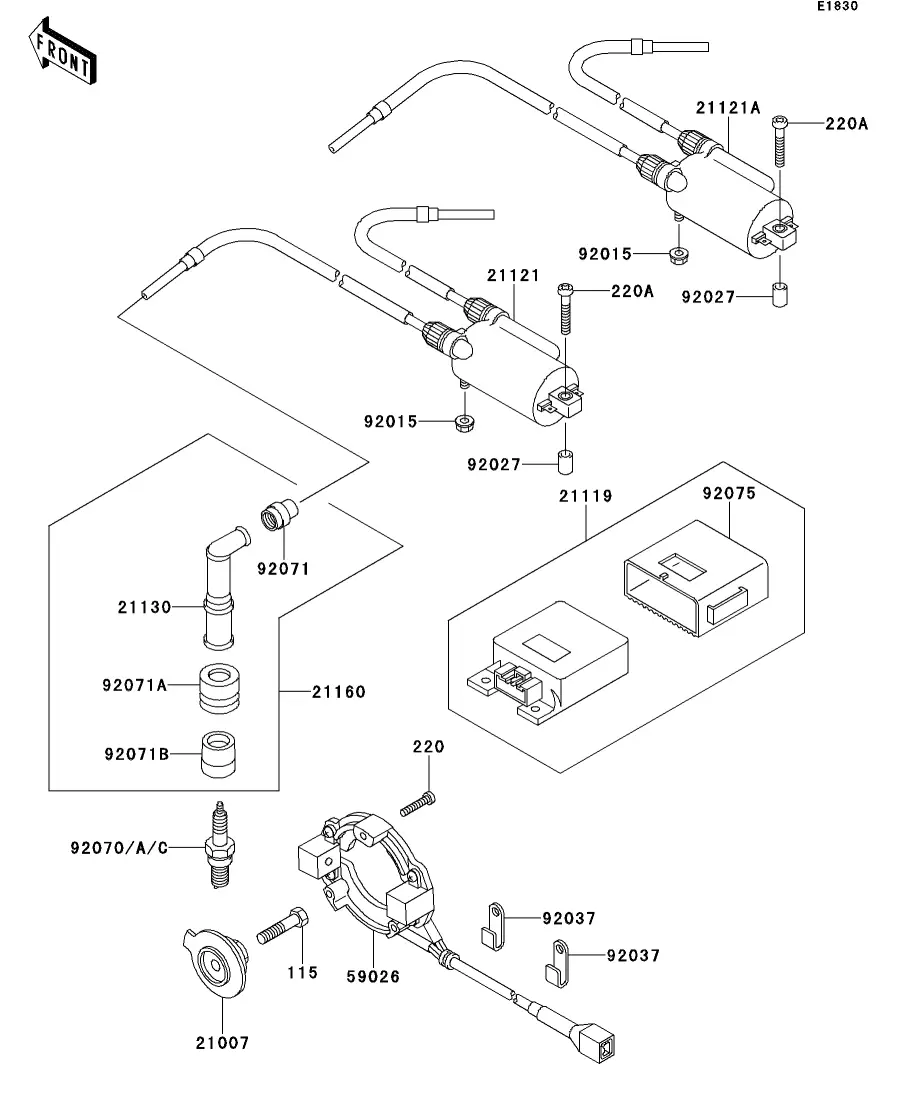 E1830

FRONT

21121A
220A
92015
92027
21121
220A
92015
92027
21119
92075
92071
21130
92071A
21160
92071B
220
92070/A/C
92037
92037
115
59026
21007