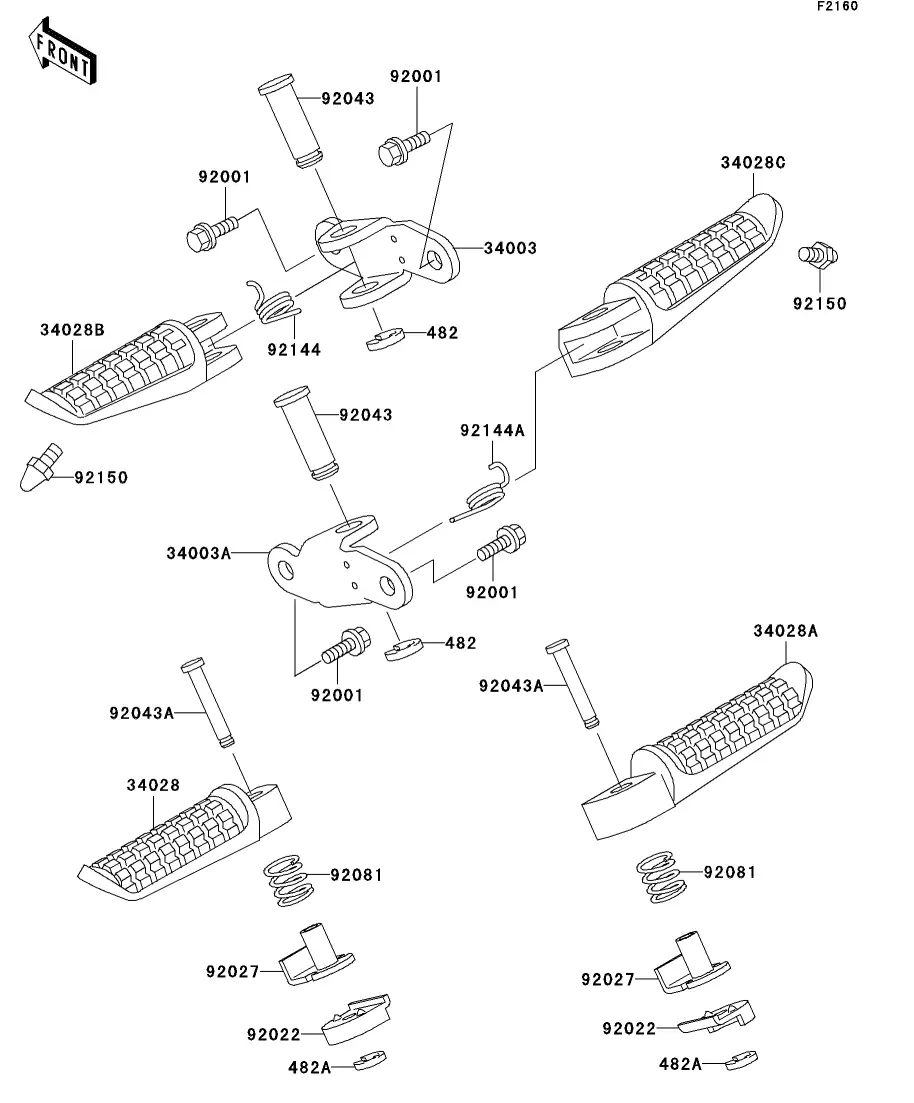 F2160

FRONT

92043
92001
92001
34028C
34003
92150
34028B
92144
482
92043
92144A
92150
34003A
92001
482
34028A
92001
92043A
92043A
34028
92081
92081
92027
92027
92022
92022
482A
482A