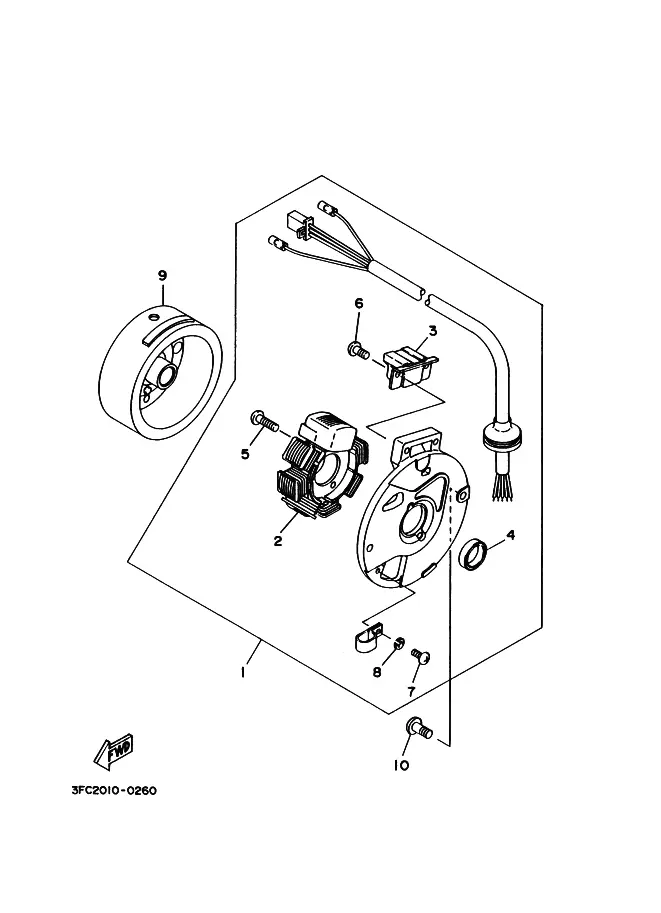 9
6
3
5
2
4
1
8
7
10
FWD
3FC2010-0260