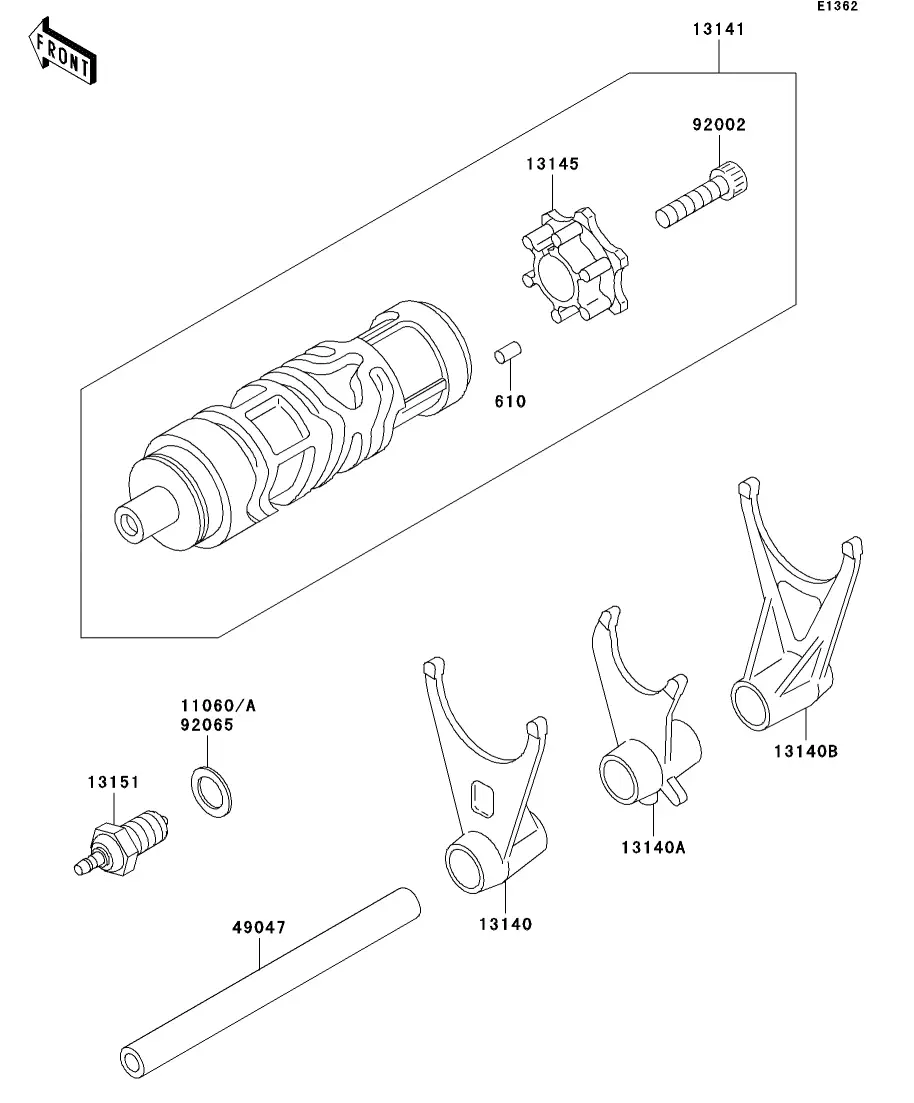 E1362

FRONT

13141

92002

13145

610

11060/A
92065

13151

13140B

13140A

13140

49047