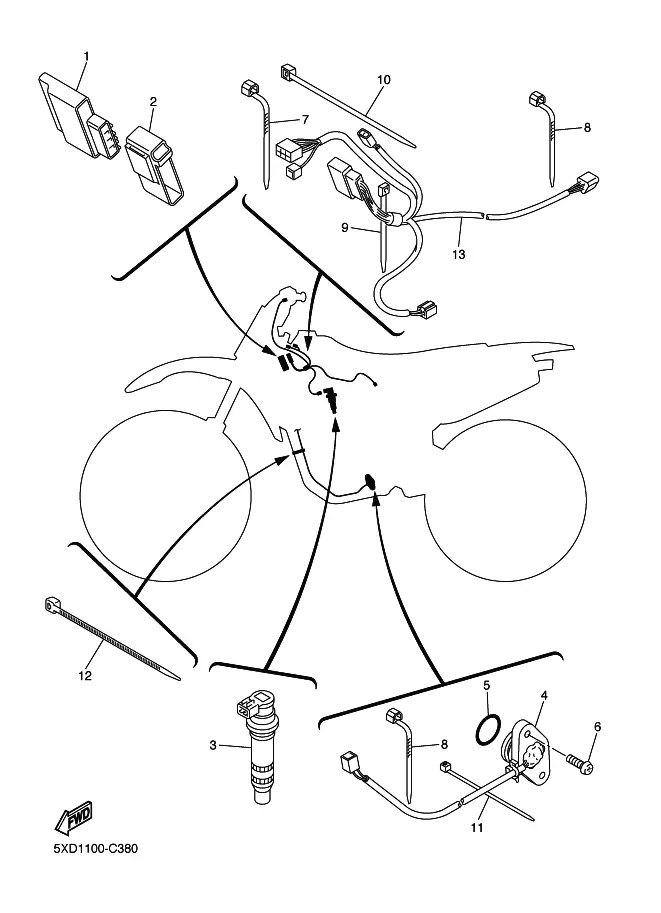 1
2
10
7
8
9
13
12
3
5
4
6
8
11
FWD
5XD1100-C380