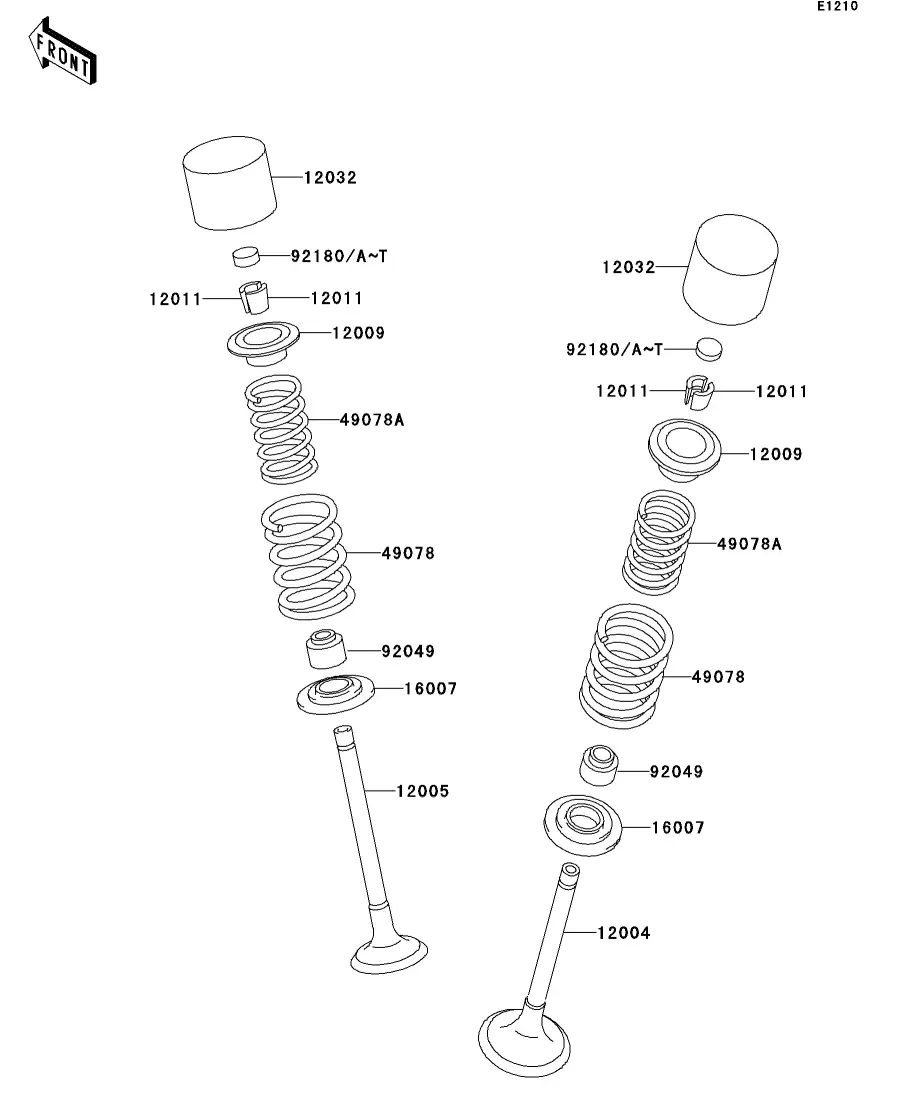 E1210

FRONT

12032

92180/A~T

12011 12011

12009

49078A

49078

92049

16007

12005

12032

92180/A~T

12011 12011

12009

49078A

49078

92049

16007

12004