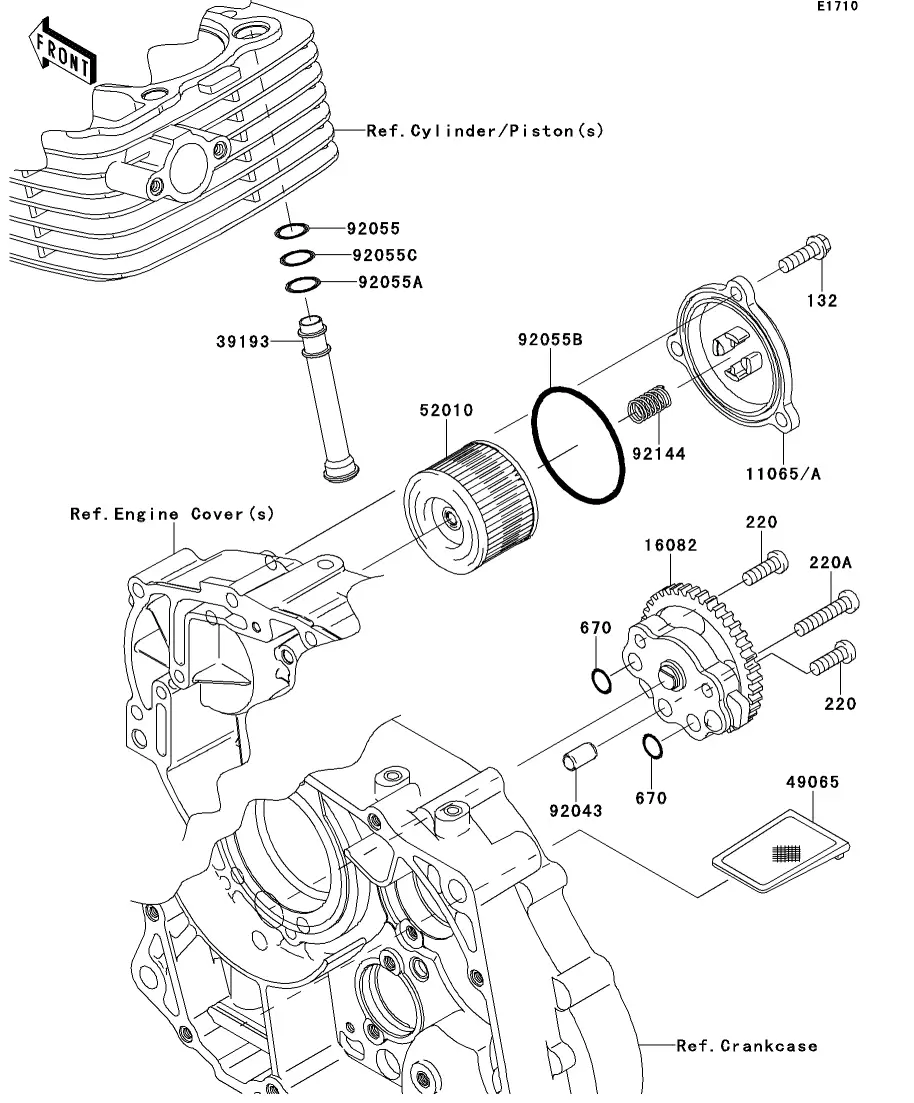 E1710

FRONT

Ref.Cylinder/Piston(s)

92055

92055C

92055A

39193

92055B

132

52010

92144

11065/A

Ref.Engine Cover(s)

220

16082

220A

670

220

92043

670

49065

Ref.Crankcase