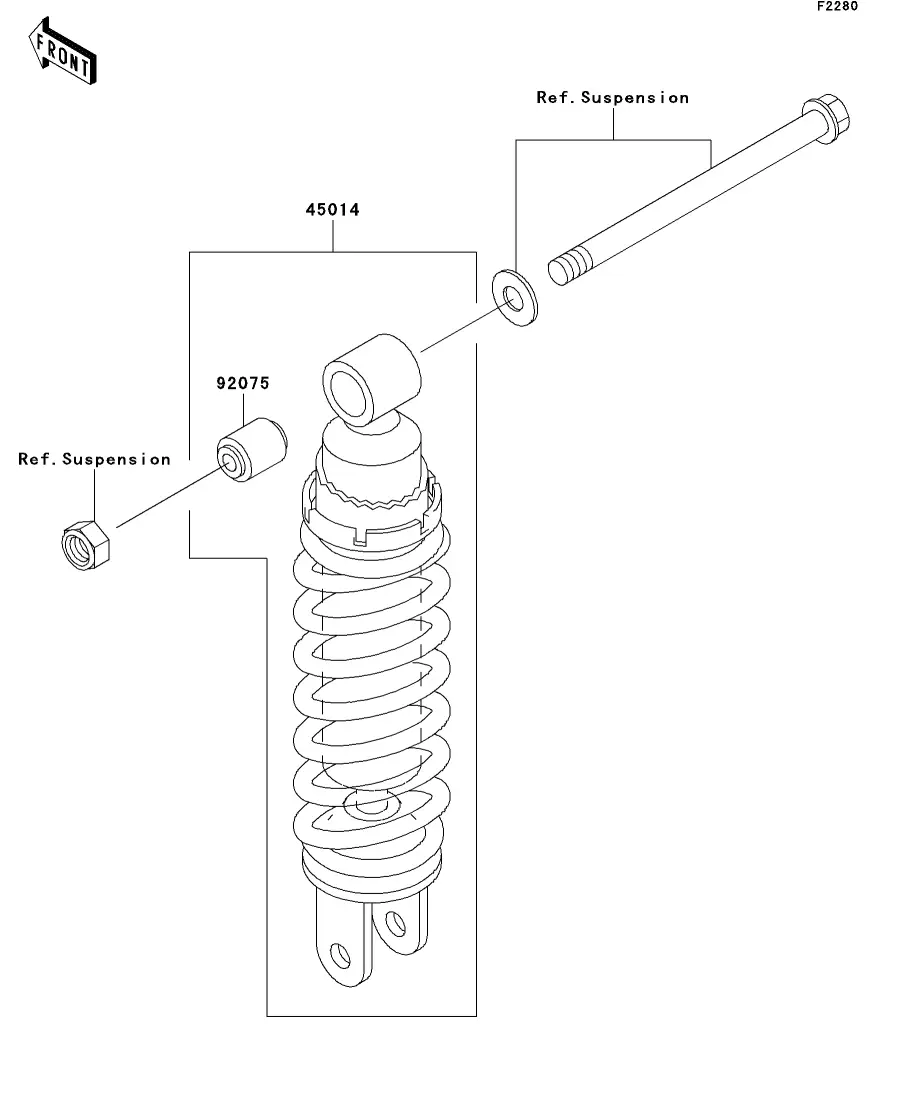 F2280

FRONT

Ref. Suspension

45014

92075

Ref. Suspension