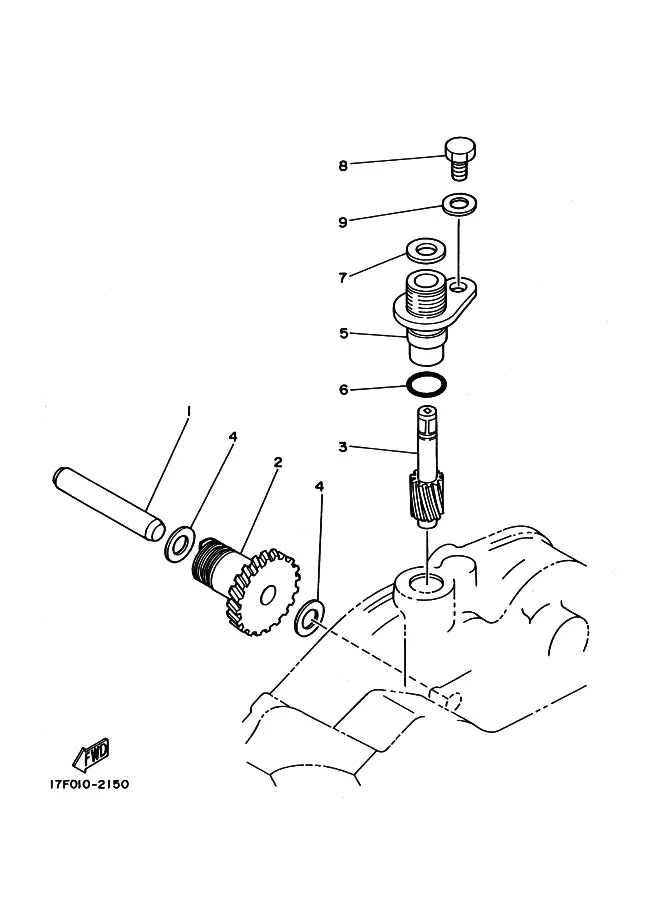 8
9
7
5
6
3
1
4
2
4
FWD
17F010-2150