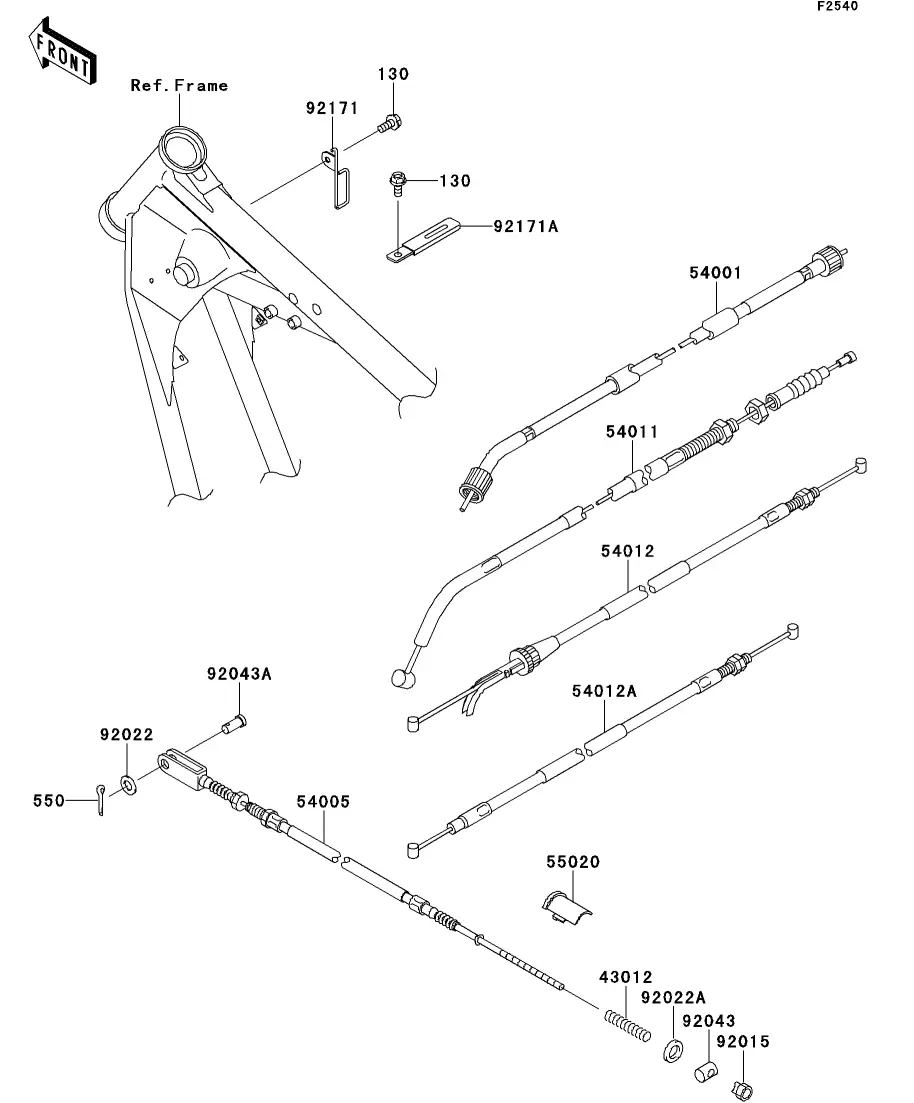 F2540

FRONT

Ref.Frame

130

92171

130

92171A

54001

54011

54012

92043A

54012A

92022

550

54005

55020

43012

92022A

92043

92015