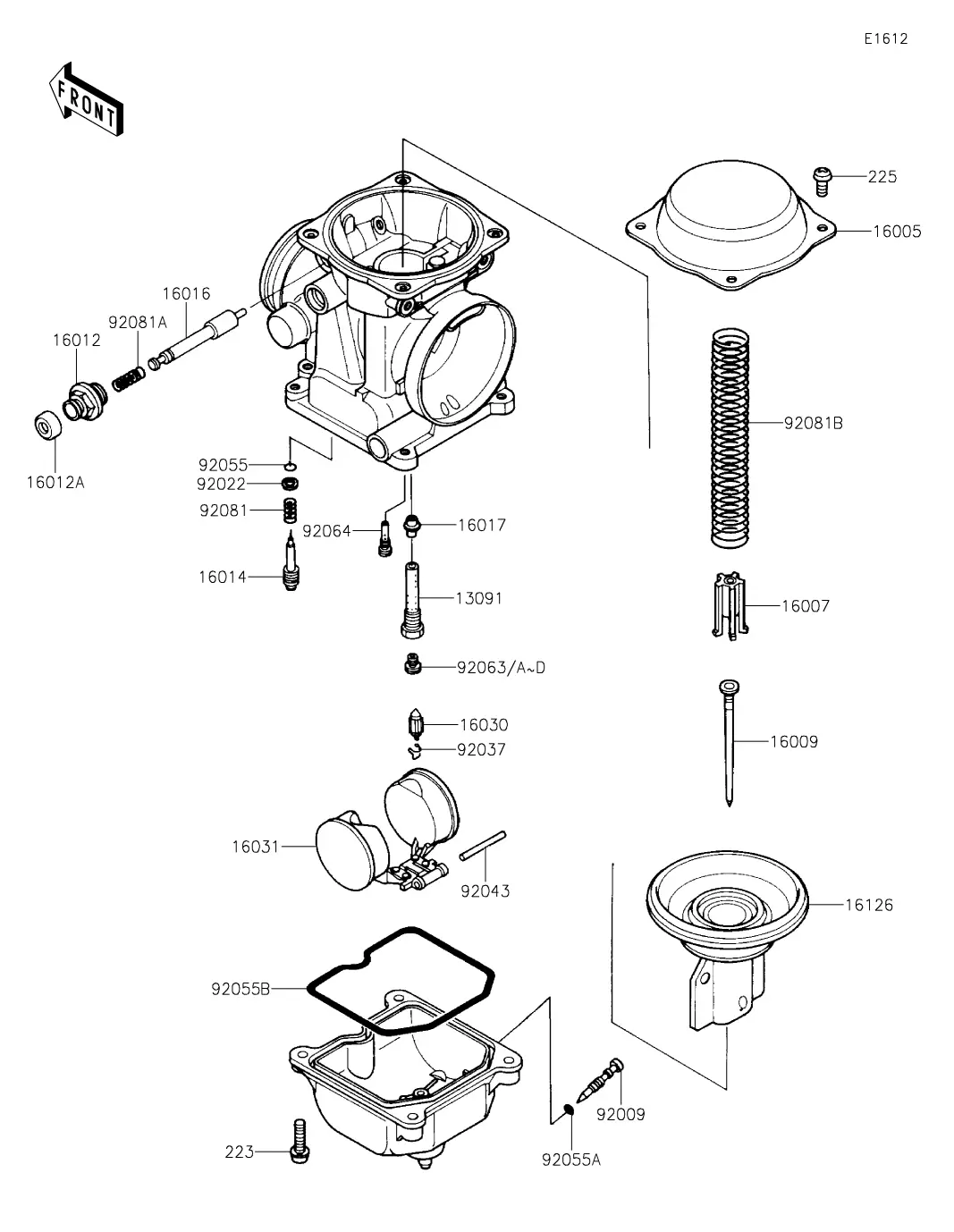 E1612

FRONT

225
16005
16016
92081A
16012
16012A
92081B
92055
92022
92081
92064
16017
16014
13091
16007
92063/A~D
16030
92037
16009
16031
92043
16126
92055B
92009
223
92055A