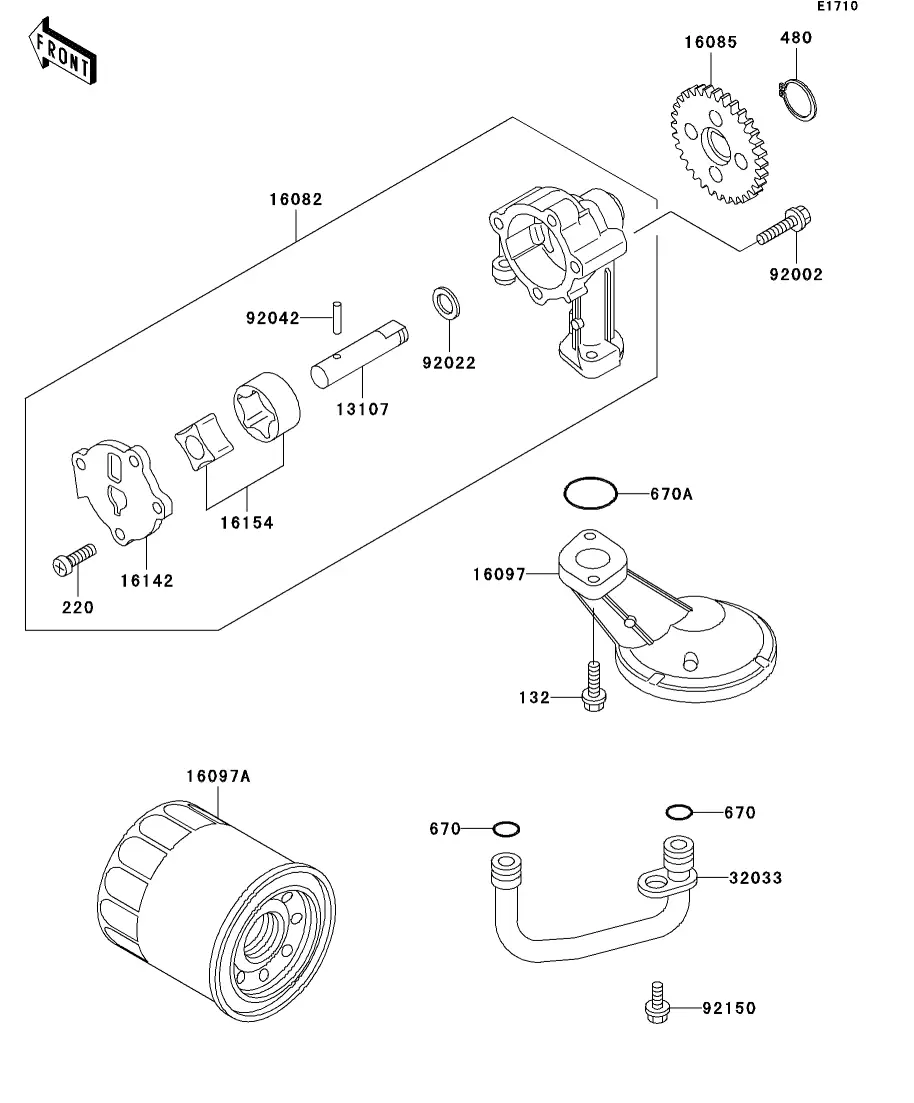 E1710

FRONT

16085
480
16082
92002
92042
92022
13107
16154
16142
220
670A
16097
132
16097A
670
670
32033
92150