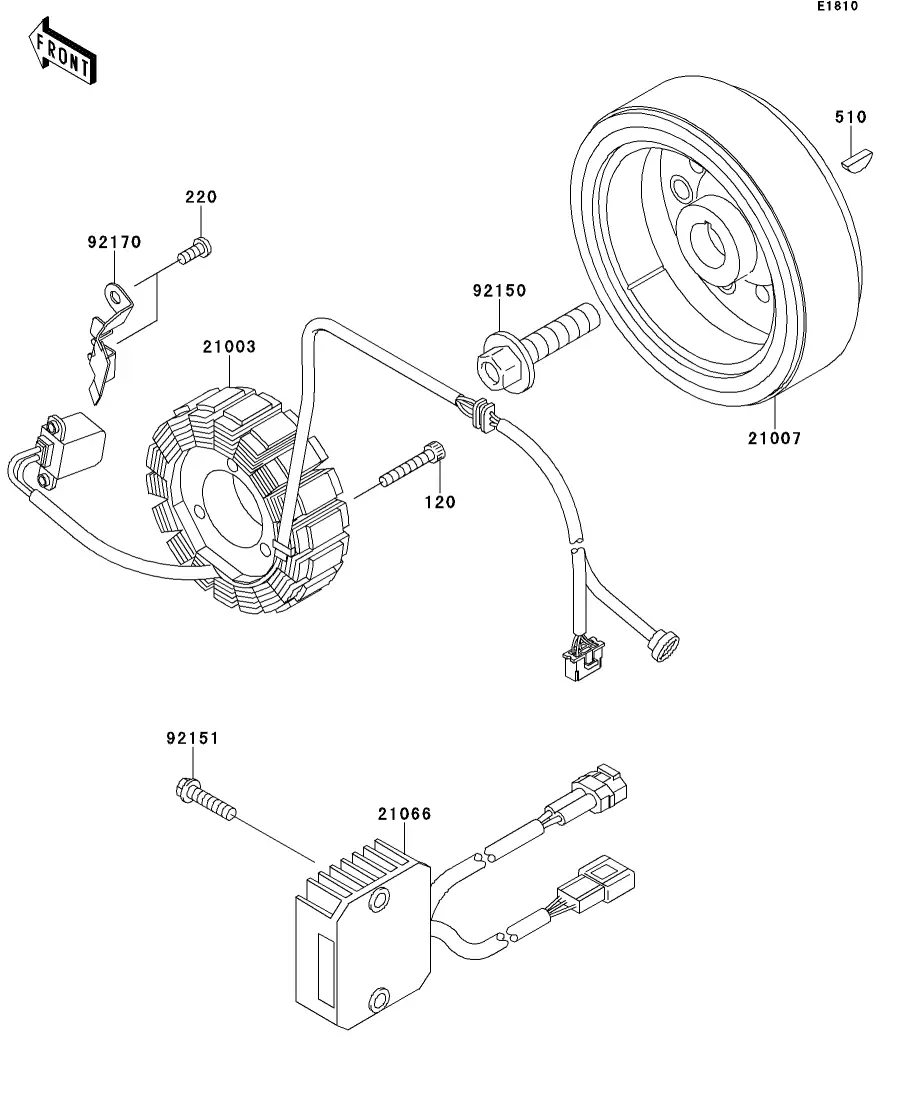 E1810

FRONT

510

220

92170

92150

21003

21007

120

92151

21066