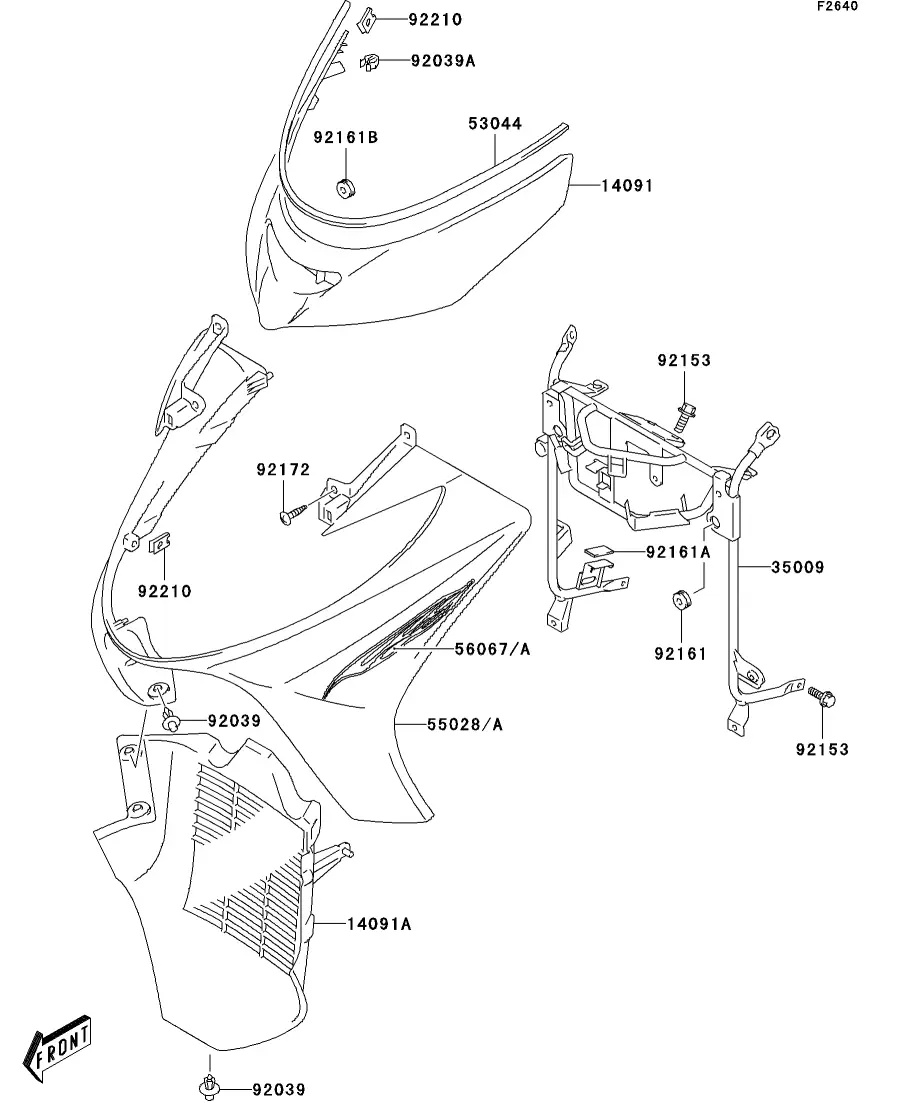 F2640

92210
92039A
92161B
53044
14091
92153
92172
92210
92161A
35009
92161
56067/A
92039
55028/A
92153
14091A
FRONT
92039