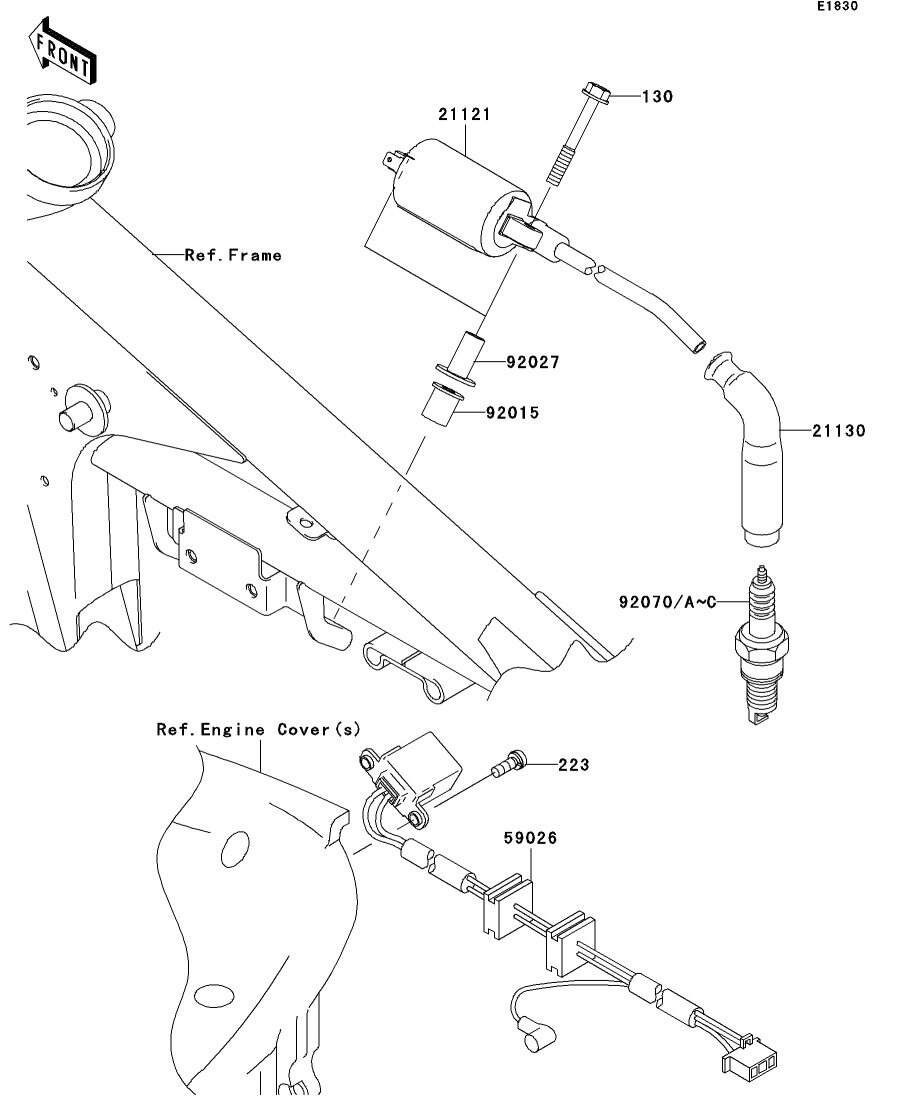 E1830

FRONT

21121

130

Ref.Frame

92027

92015

21130

92070/A~C

Ref.Engine Cover(s)

223

59026