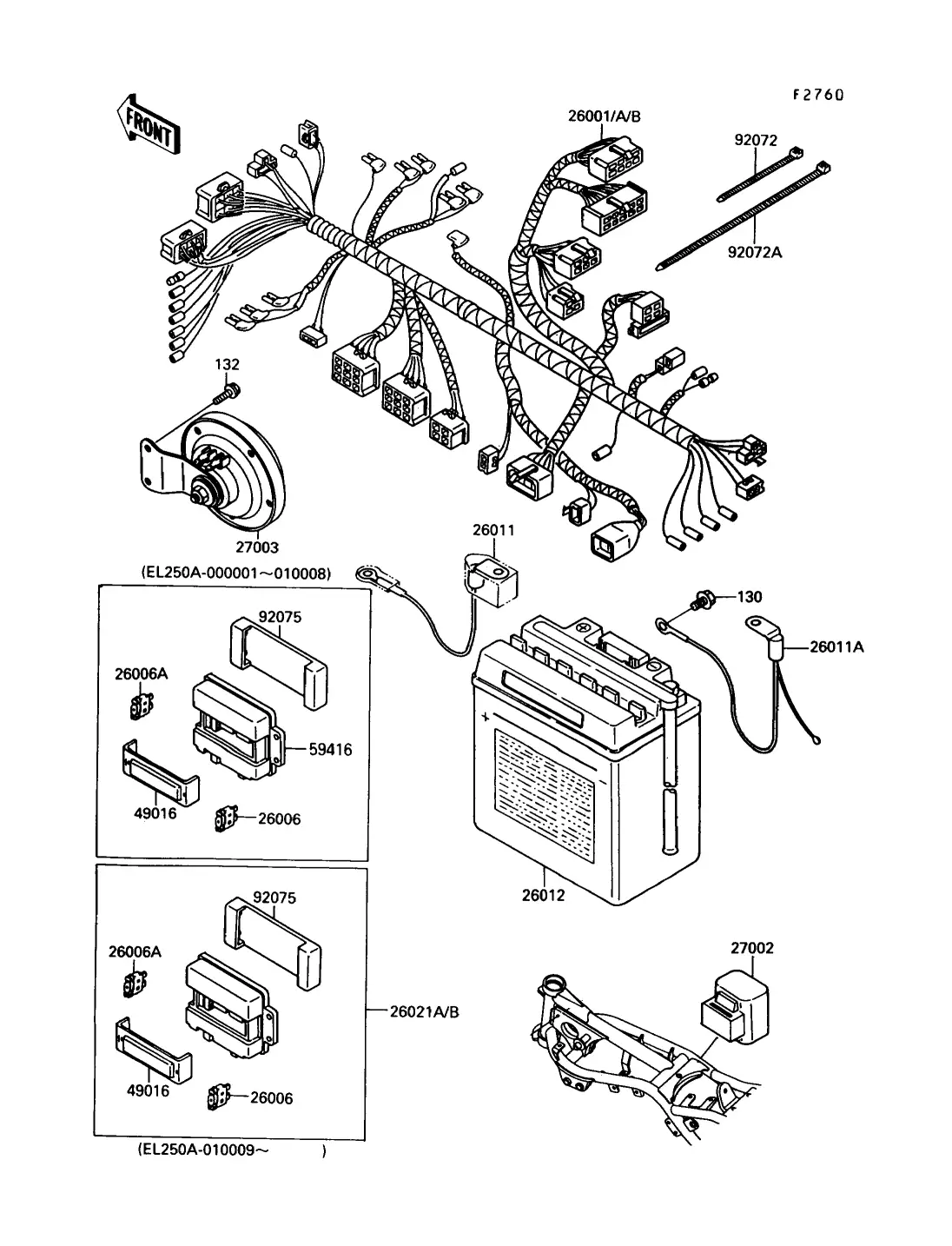 F2760

FRONT

26001/A/B

92072

92072A

132

27003

(EL250A-000001~010008)

26011

130

26011A

92075

26006A

59416

49016

26006

26012

92075

26006A

26021A/B

49016

26006

27002

(EL250A-010009~ )