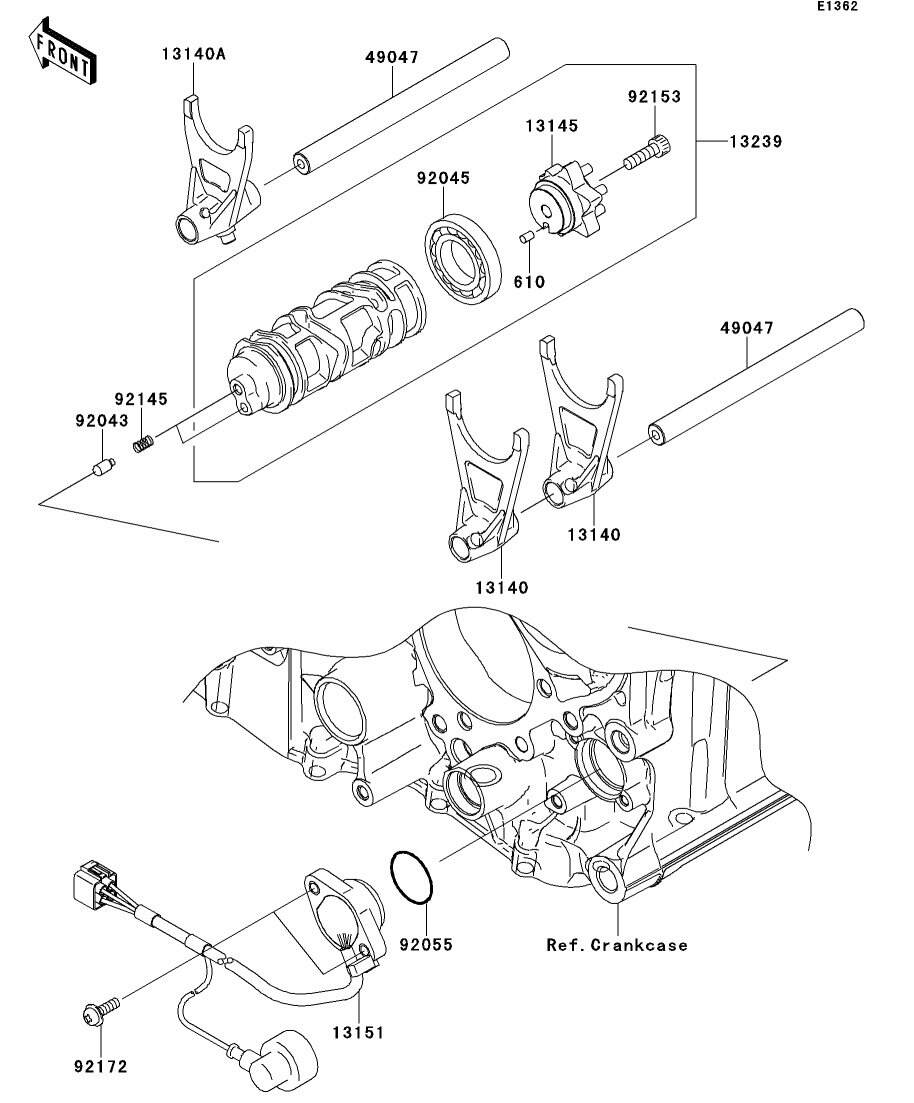 E1362

FRONT

13140A

49047

92153

13145

13239

92045

610

49047

92145

92043

13140

13140

92055

Ref.Crankcase

13151

92172