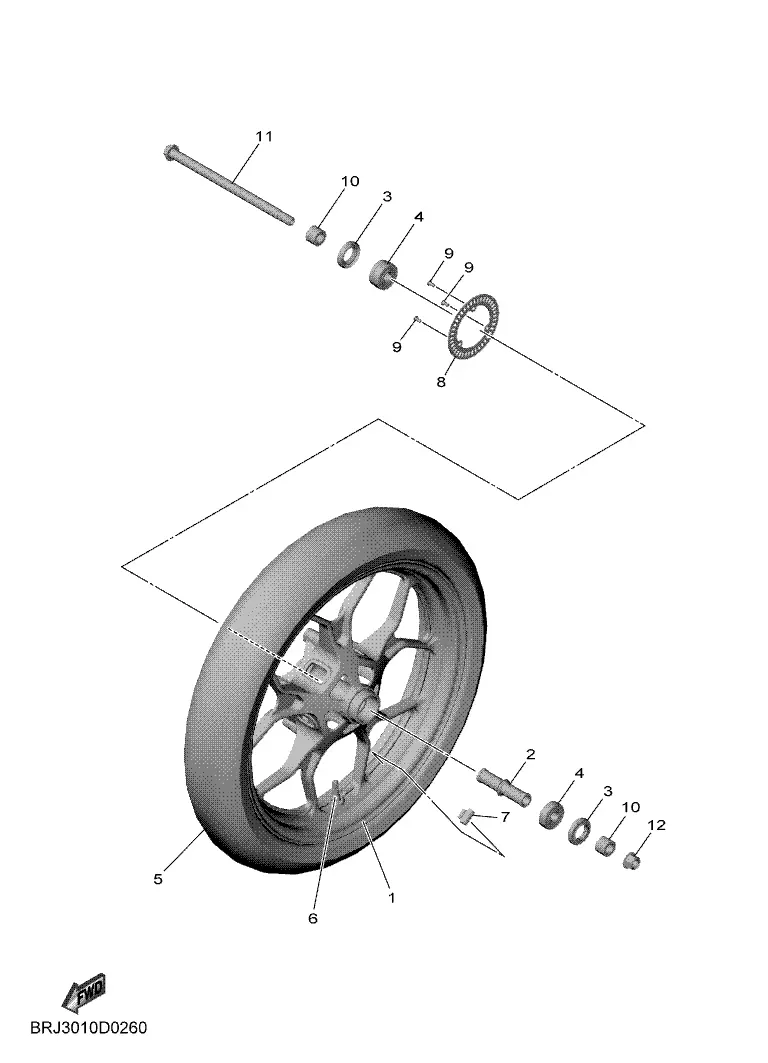 11
10
3
4
9
9
9
8
2
4
3
10
12
7
5
6
1
FWD
BRJ3010D0260